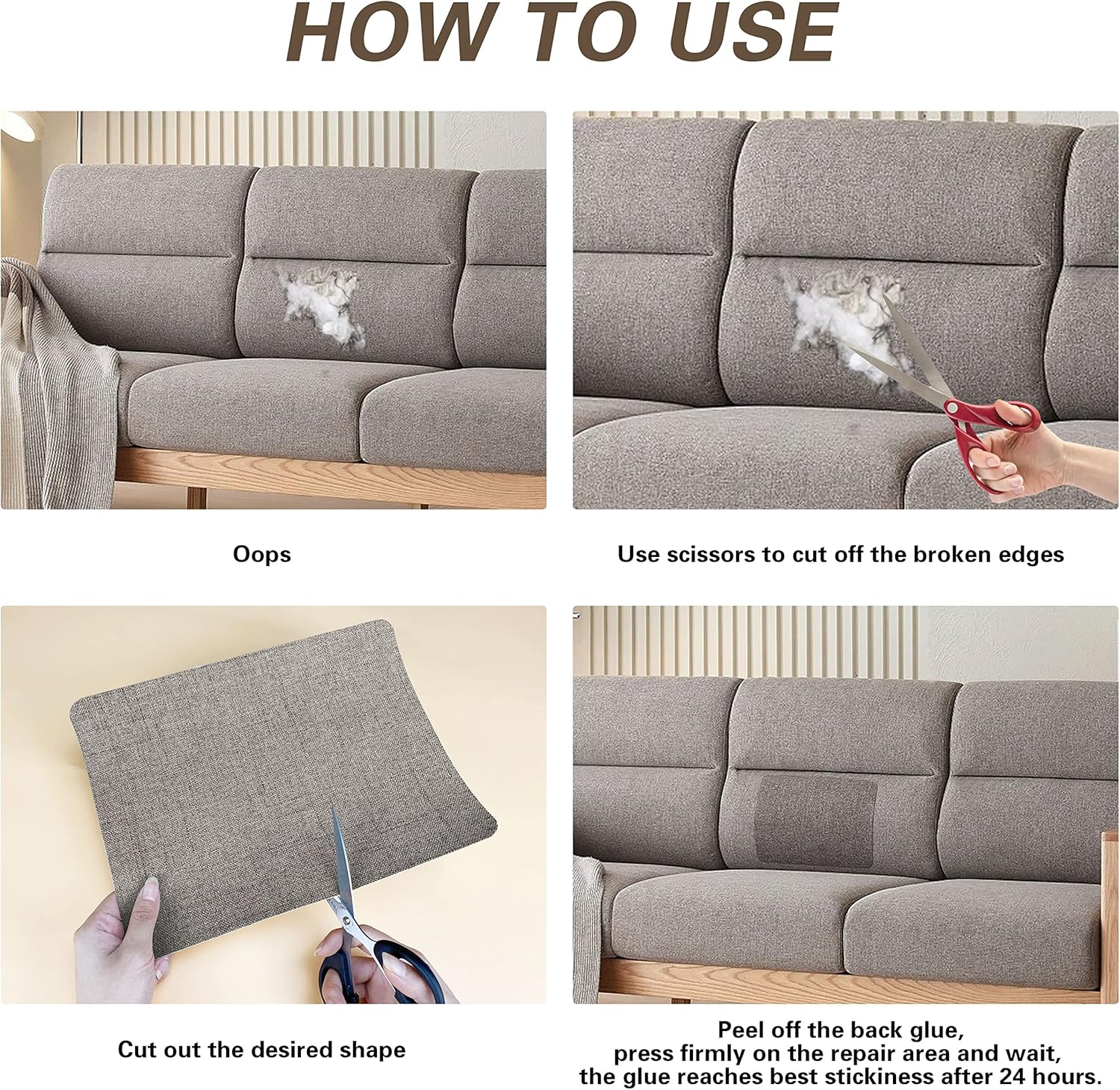 HOW TO USE

Oops

Use scissors to cut off the broken edges

Cut out the desired shape

Peel off the back glue, press firmly on the repair area and wait, the glue reaches best stickiness after 24 hours.