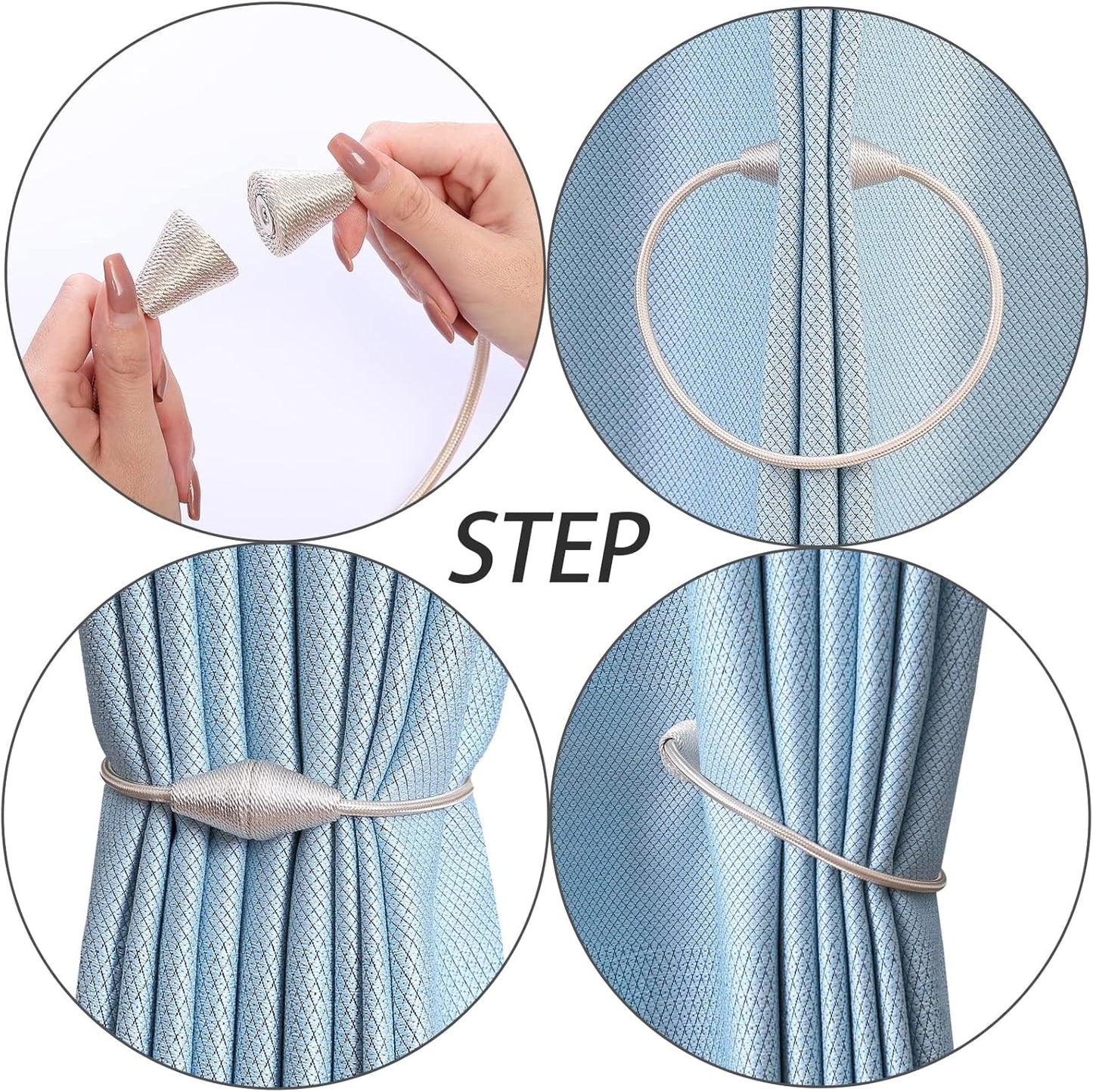 STEP