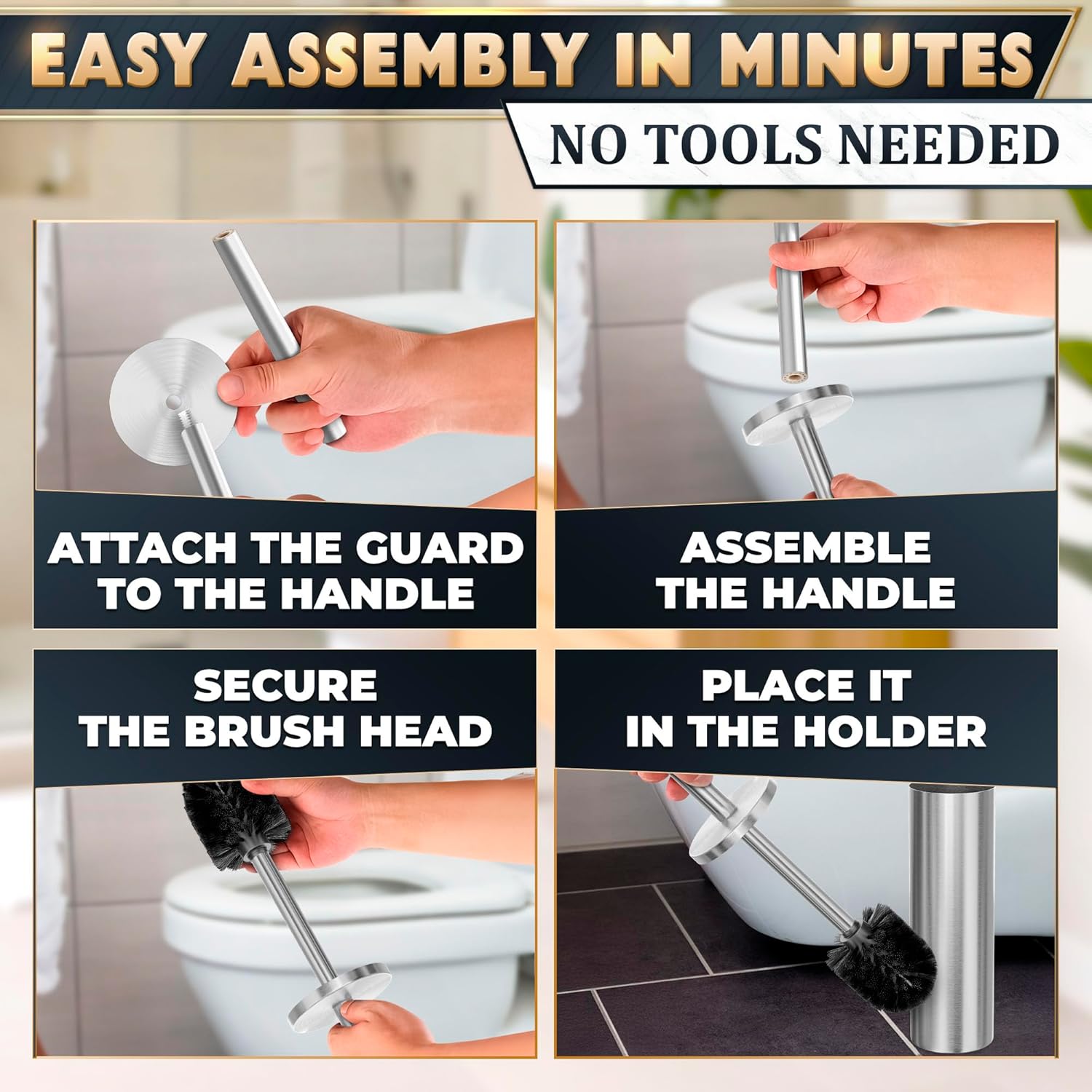 EASY ASSEMBLY IN MINUTES

NO TOOLS NEEDED

ATTACH THE GUARD TO THE HANDLE

ASSEMBLE THE HANDLE

SECURE THE BRUSH HEAD

PLACE IT IN THE HOLDER