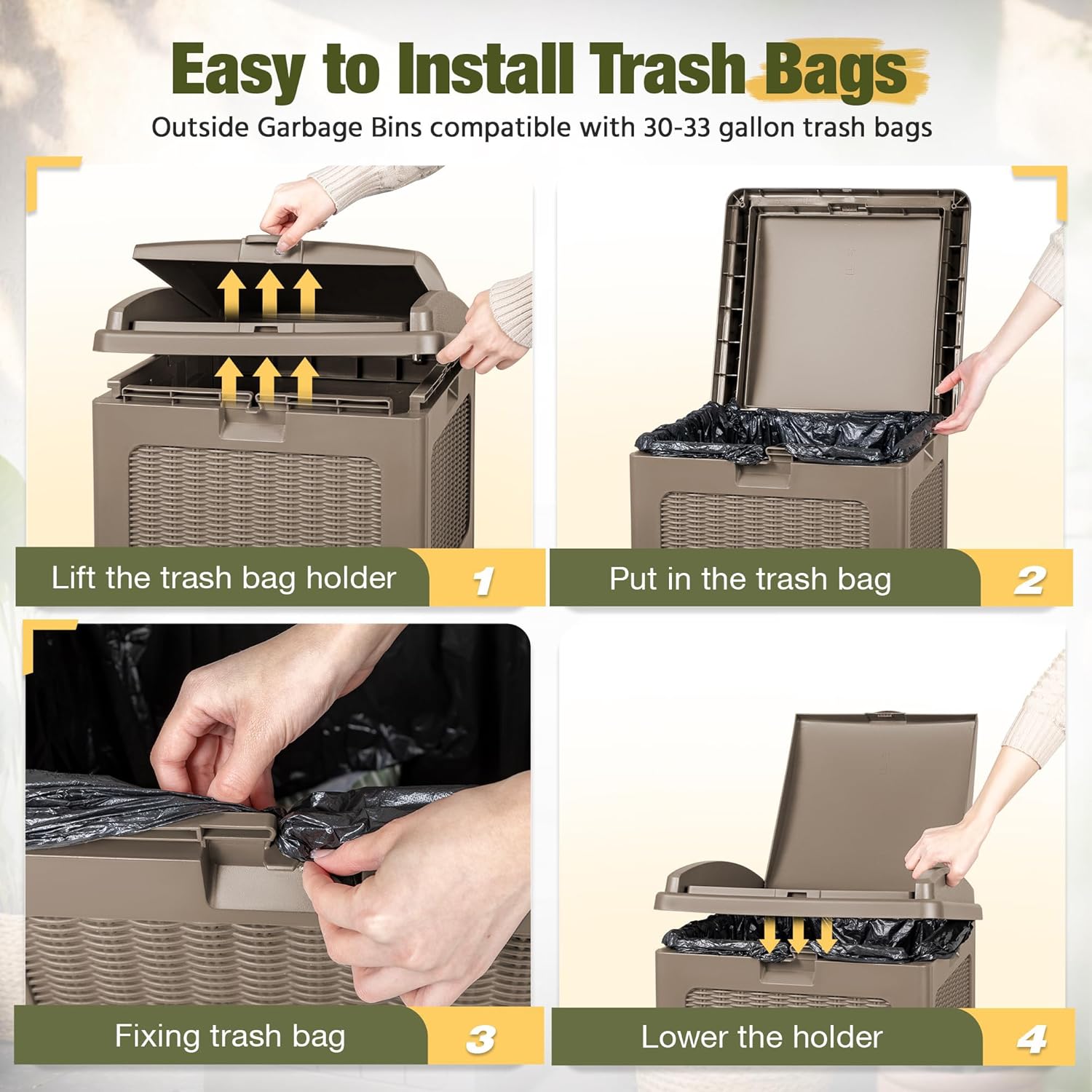 Easy to Install Trash Bags

Outside Garbage Bins compatible with 30-33 gallon trash bags

Lift the trash bag holder 1

Put in the trash bag 2

Fixing trash bag 3

Lower the holder 4