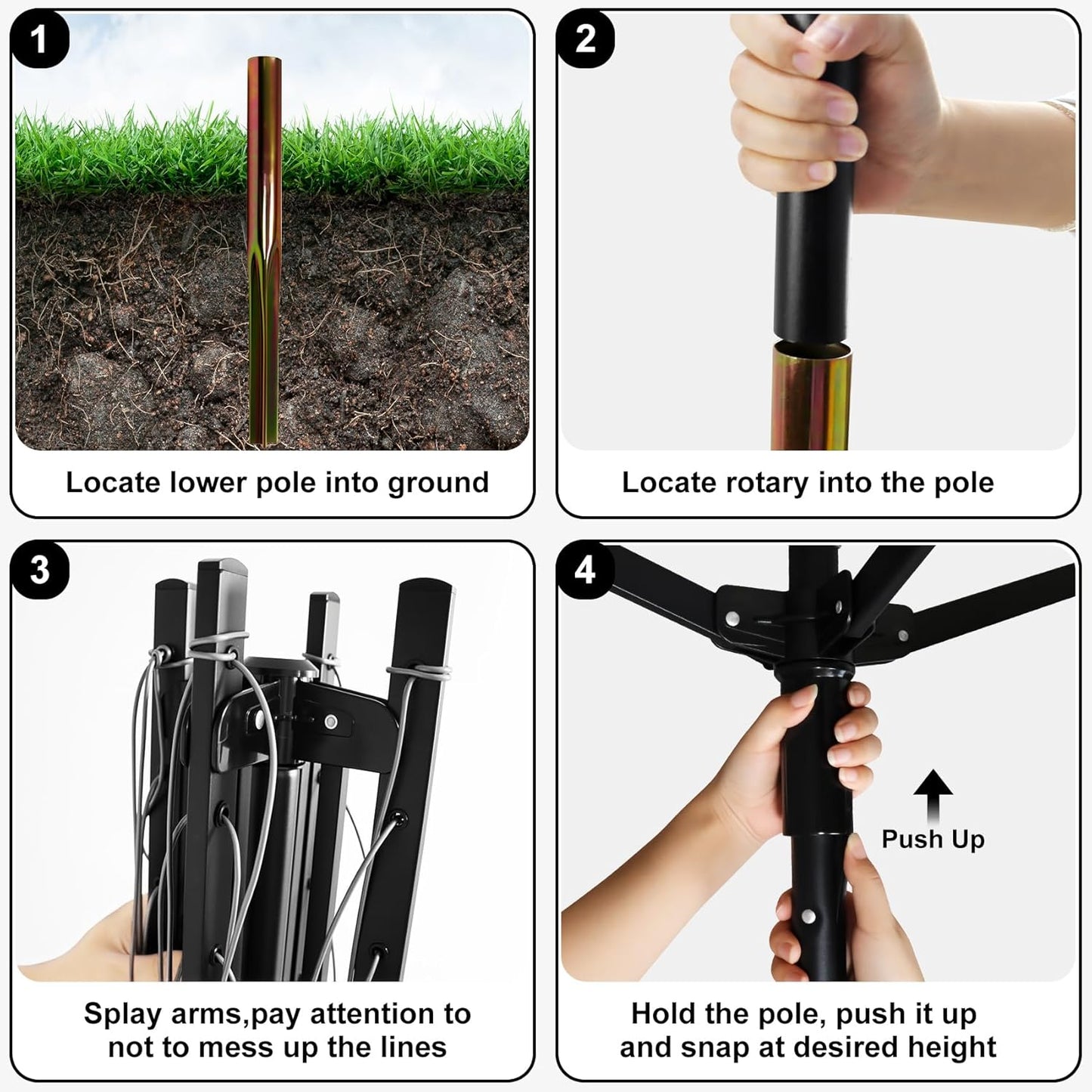 1

Locate lower pole into ground

2

Locate rotary into the pole

3

Splay arms,pay attention to not to mess up the lines

4

Push Up

Hold the pole, push it up and snap at desired height