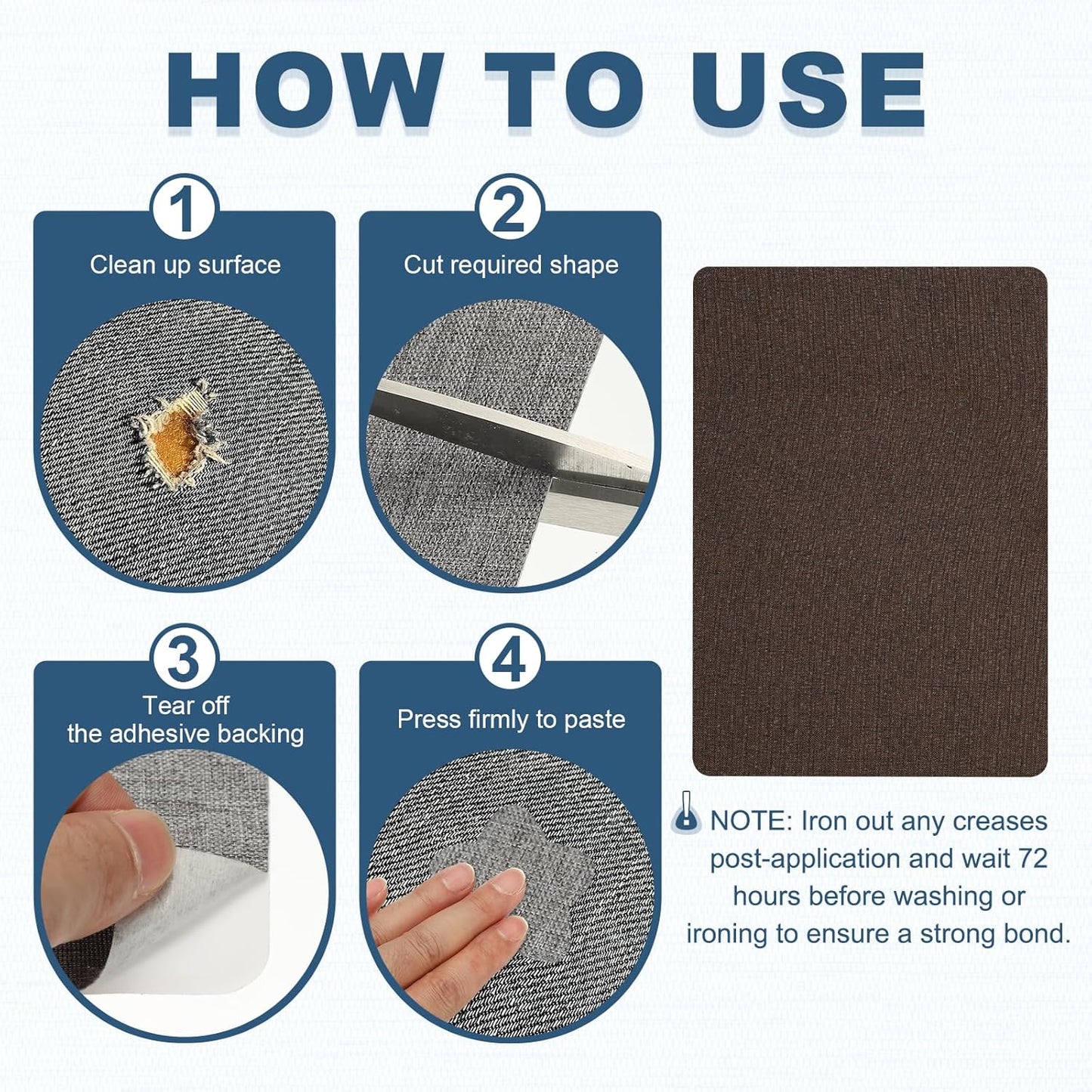 HOW TO USE

1
Clean up surface

2
Cut required shape

3
Tear off the adhesive backing

4
Press firmly to paste

NOTE: Iron out any creases post-application and wait 72 hours before washing or ironing to ensure a strong bond.