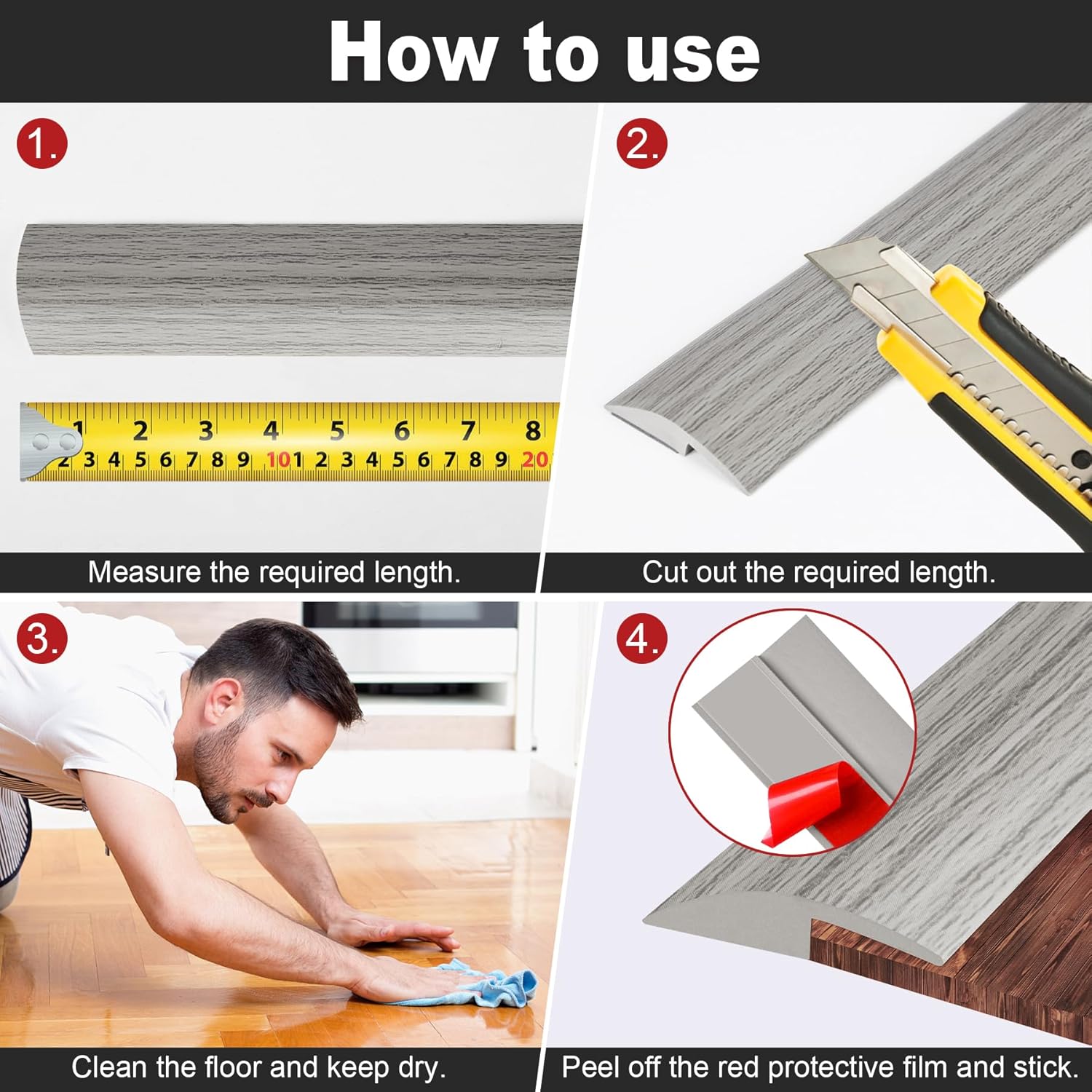 How to use

1.

1 2 3 4 5 6 7 8
2 3 4 5 6 7 8 9 10 1 2 3 4 5 6 7 8 9 20

Measure the required length.

2.

Cut out the required length.

3.

Clean the floor and keep dry.

4.

Peel off the red protective film and stick.