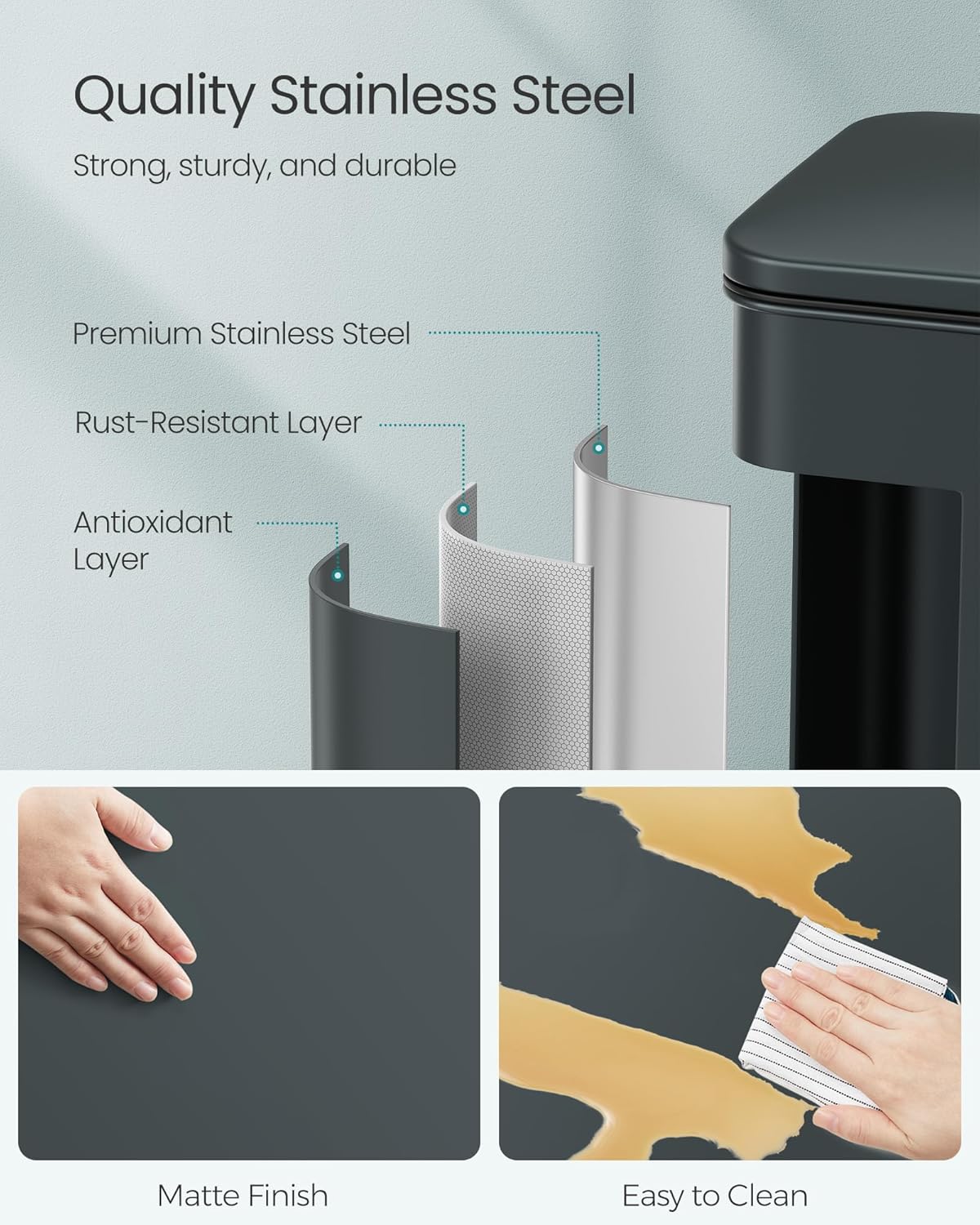 Quality Stainless Steel

Strong, sturdy, and durable

Premium Stainless Steel

Rust-Resistant Layer

Antioxidant Layer

Matte Finish

Easy to Clean