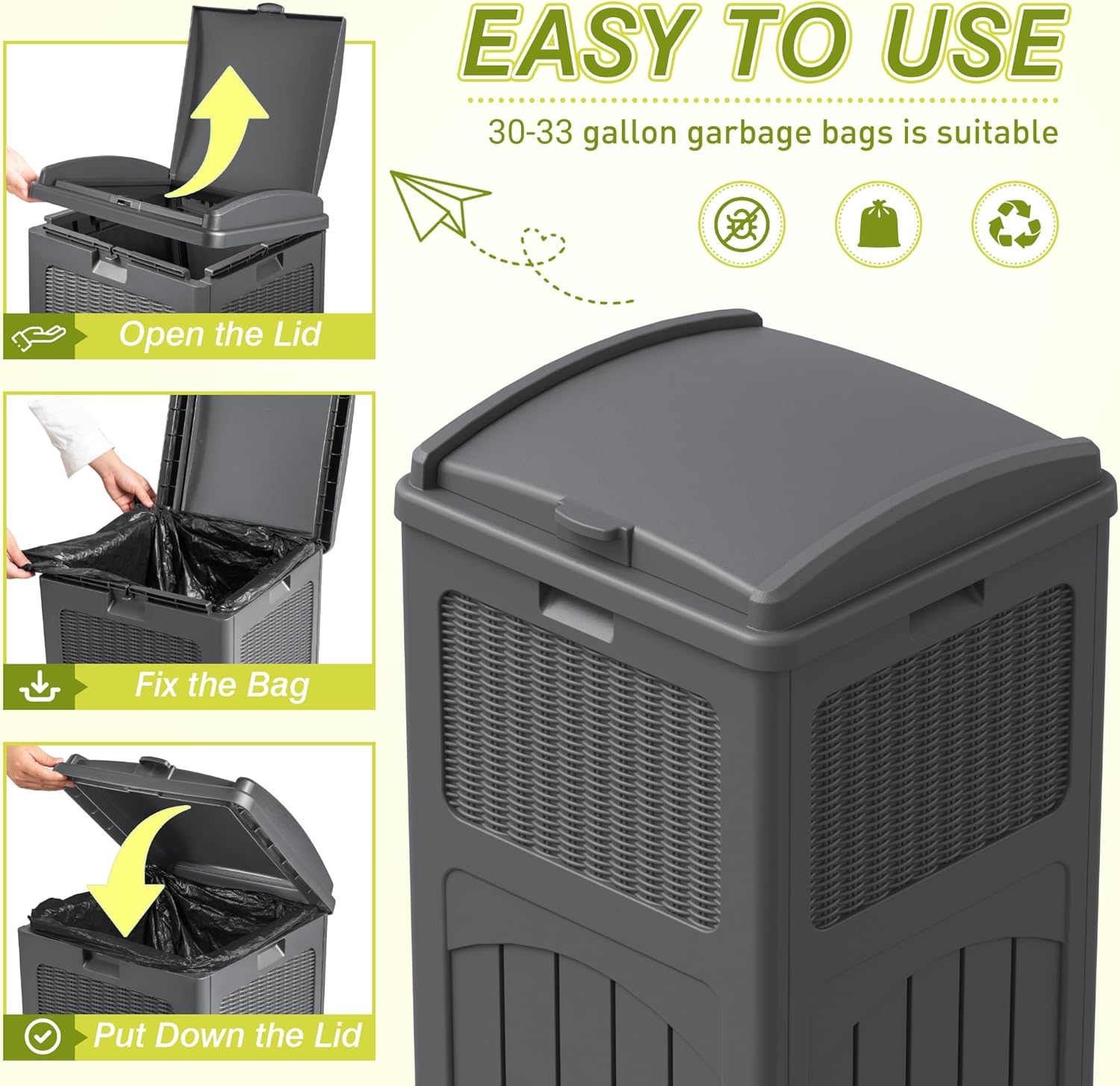 EASY TO USE

30-33 gallon garbage bags is suitable

Open the Lid

Fix the Bag

Put Down the Lid