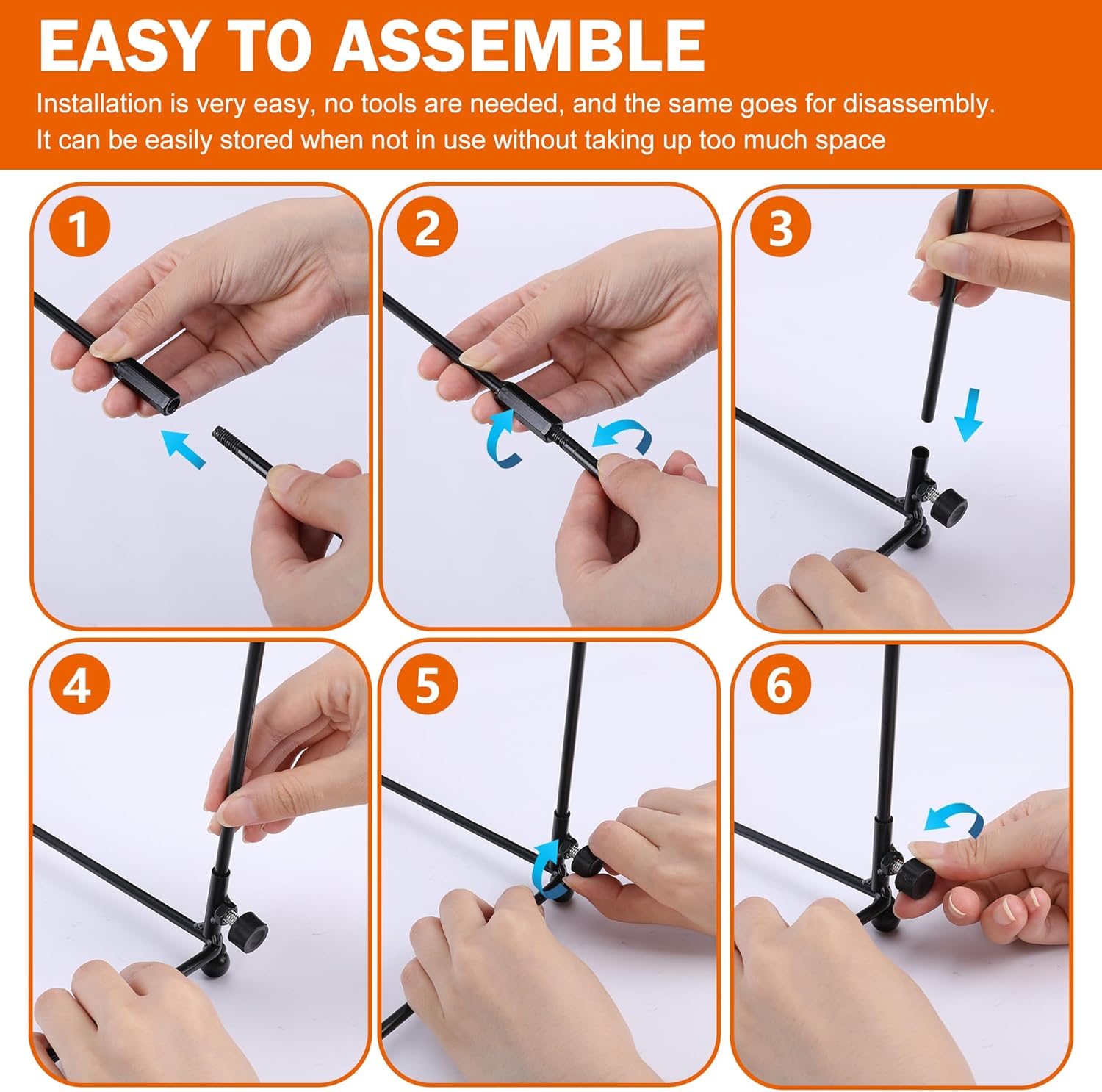 EASY TO ASSEMBLE

Installation is very easy, no tools are needed, and the same goes for disassembly. It can be easily stored when not in use without taking up too much space

1

2

3

4

5

6