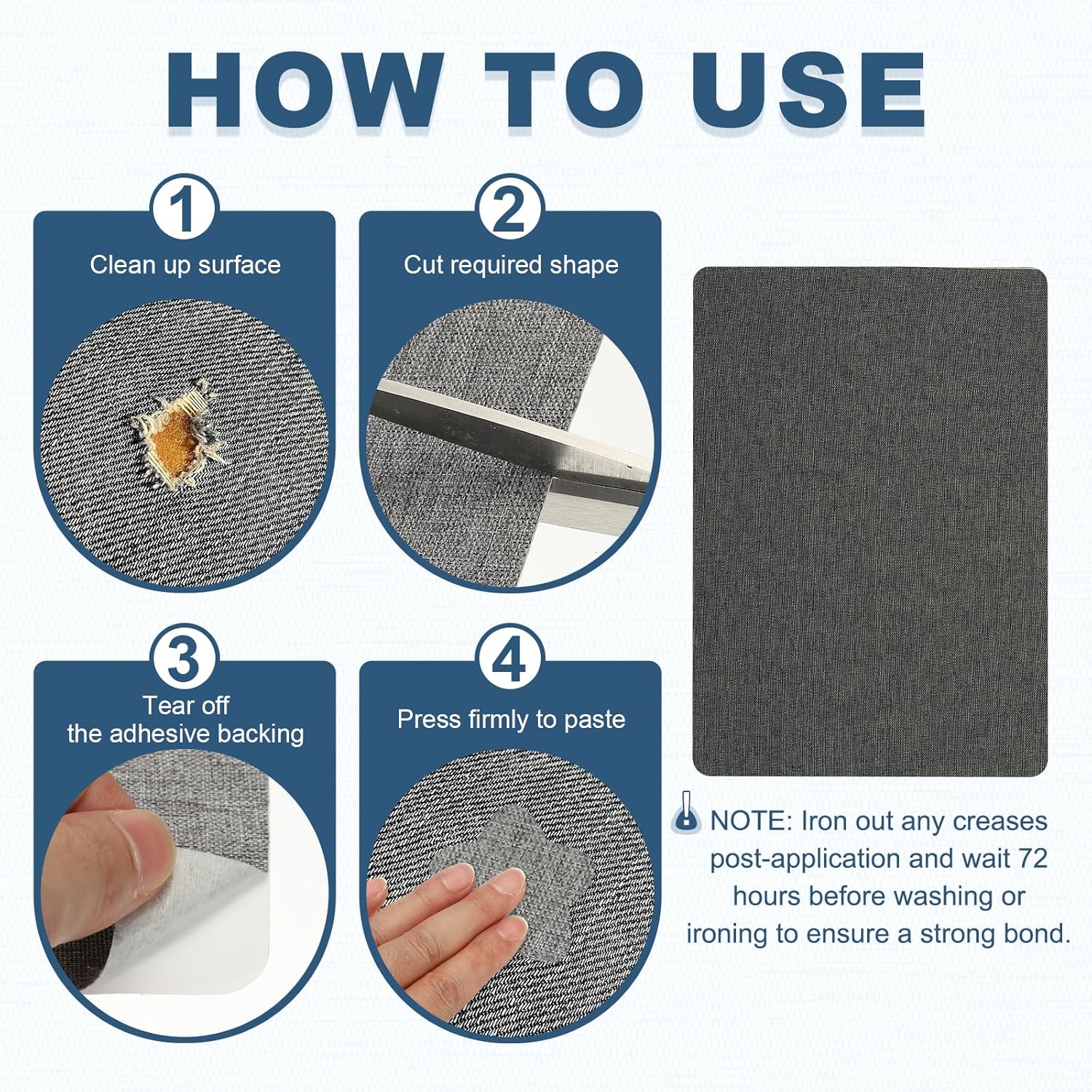 HOW TO USE

1
Clean up surface

2
Cut required shape

3
Tear off the adhesive backing

4
Press firmly to paste

NOTE: Iron out any creases post-application and wait 72 hours before washing or ironing to ensure a strong bond.