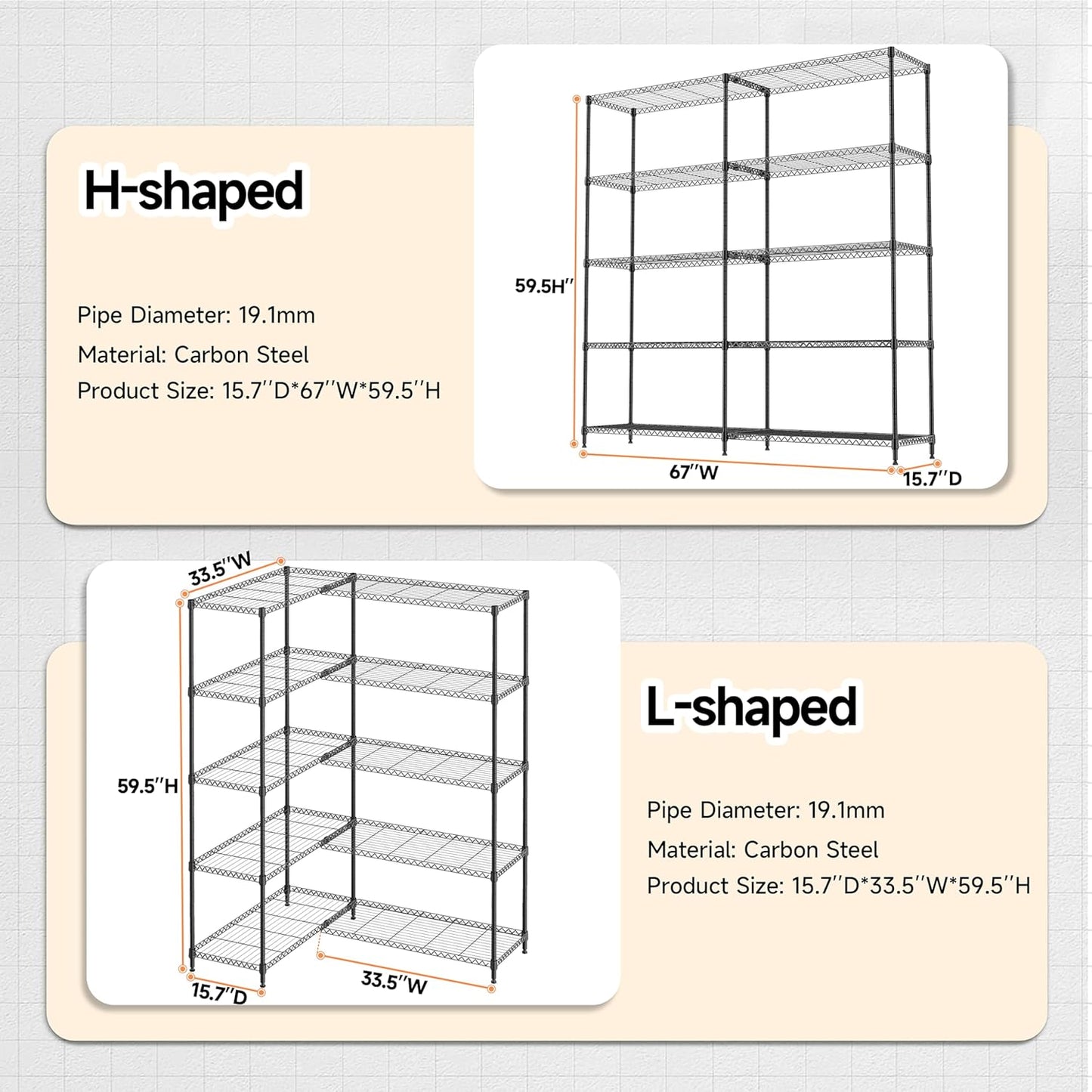 H-shaped

Pipe Diameter: 19.1mm

Material: Carbon Steel

Product Size: 15.7''D*67''W*59.5''H

59.5H''

67''W

15.7''D

33.5''W

59.5''H

15.7''D

33.5''W

L-shaped

Pipe Diameter: 19.1mm

Material: Carbon Steel

Product Size: 15.7''D*33.5''W*59.5''H