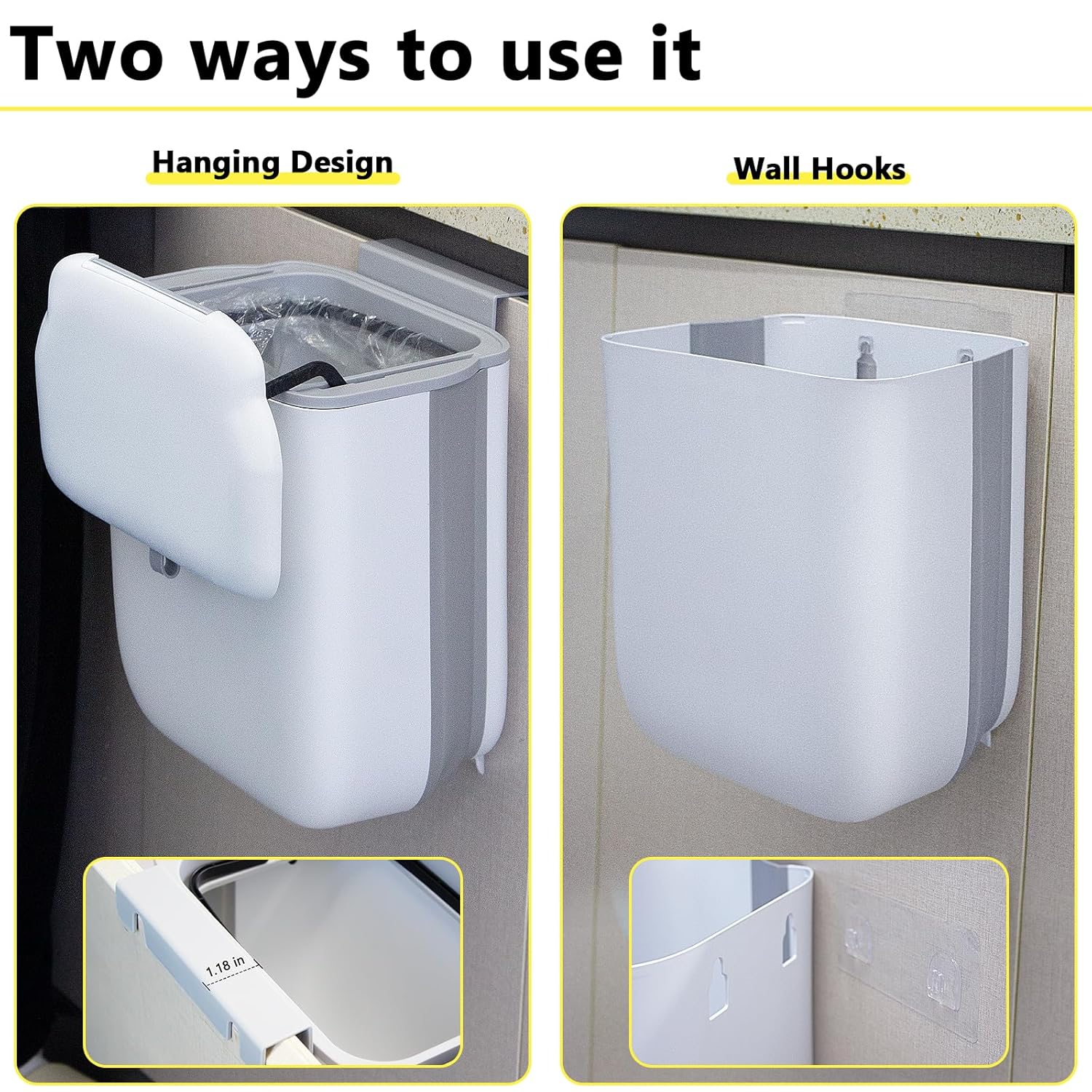 Two ways to use it

Hanging Design

1.18 in

Wall Hooks