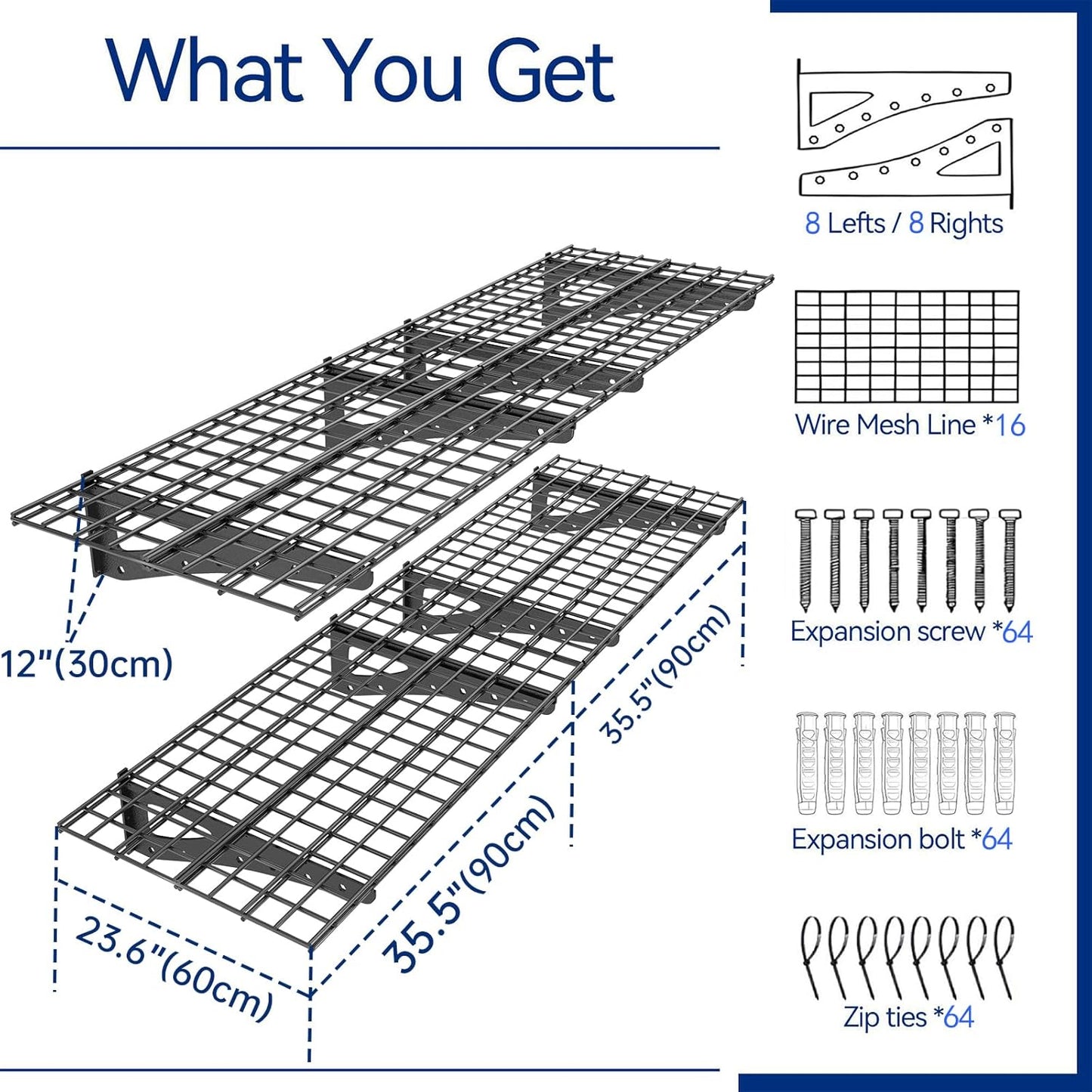 What You Get

12"(30cm)

35.5"(90cm)

35.5"(90cm)

23.6"(60cm)

8 Lefts / 8 Rights

Wire Mesh Line *16

Expansion screw *64

Expansion bolt *64

Zip ties *64