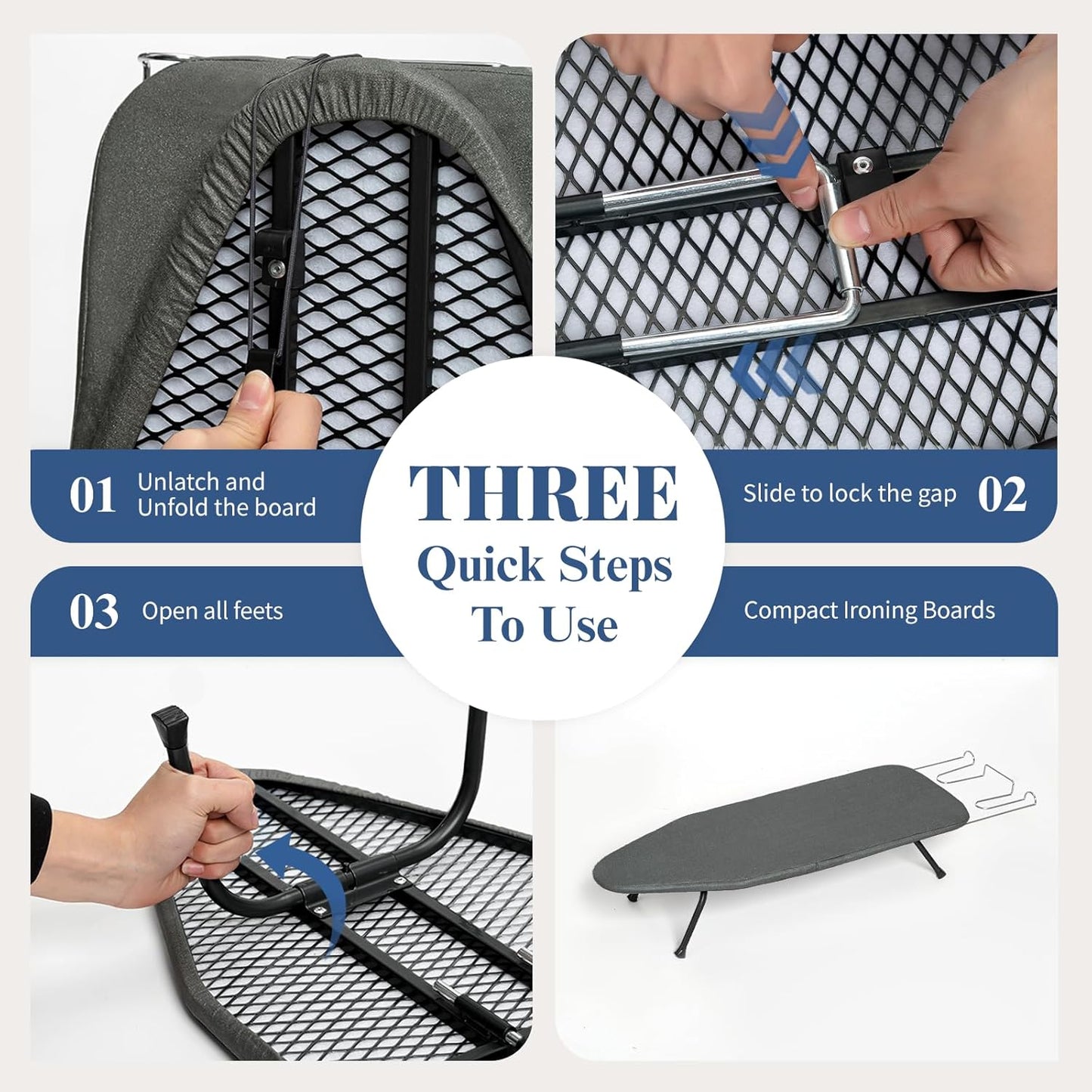 01 Unlatch and Unfold the board

THREE
Quick Steps
To Use

Slide to lock the gap 02

03 Open all feets

Compact Ironing Boards