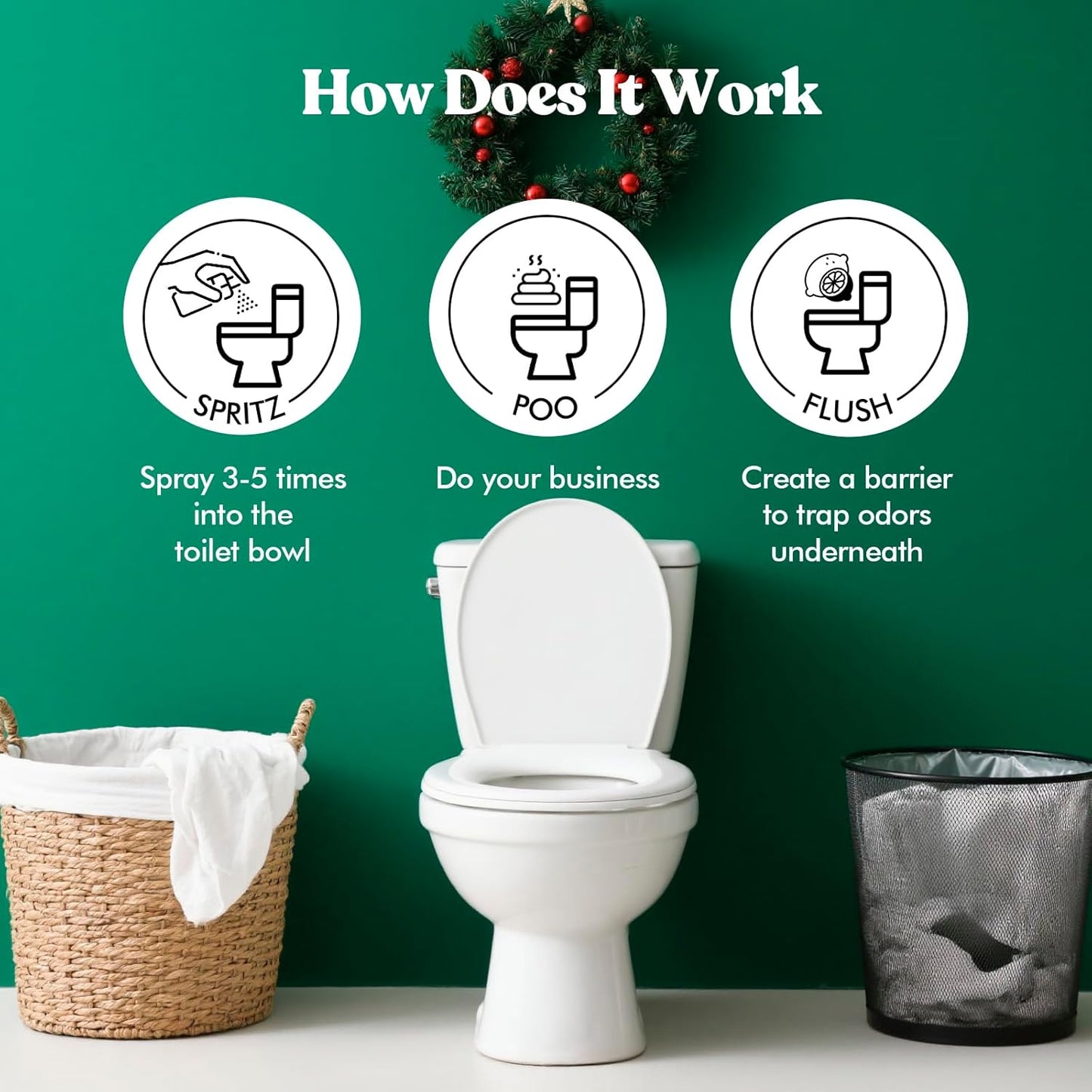 How Does It Work

SPRITZ

Spray 3-5 times into the toilet bowl

POO

Do your business

FLUSH

Create a barrier to trap odors underneath