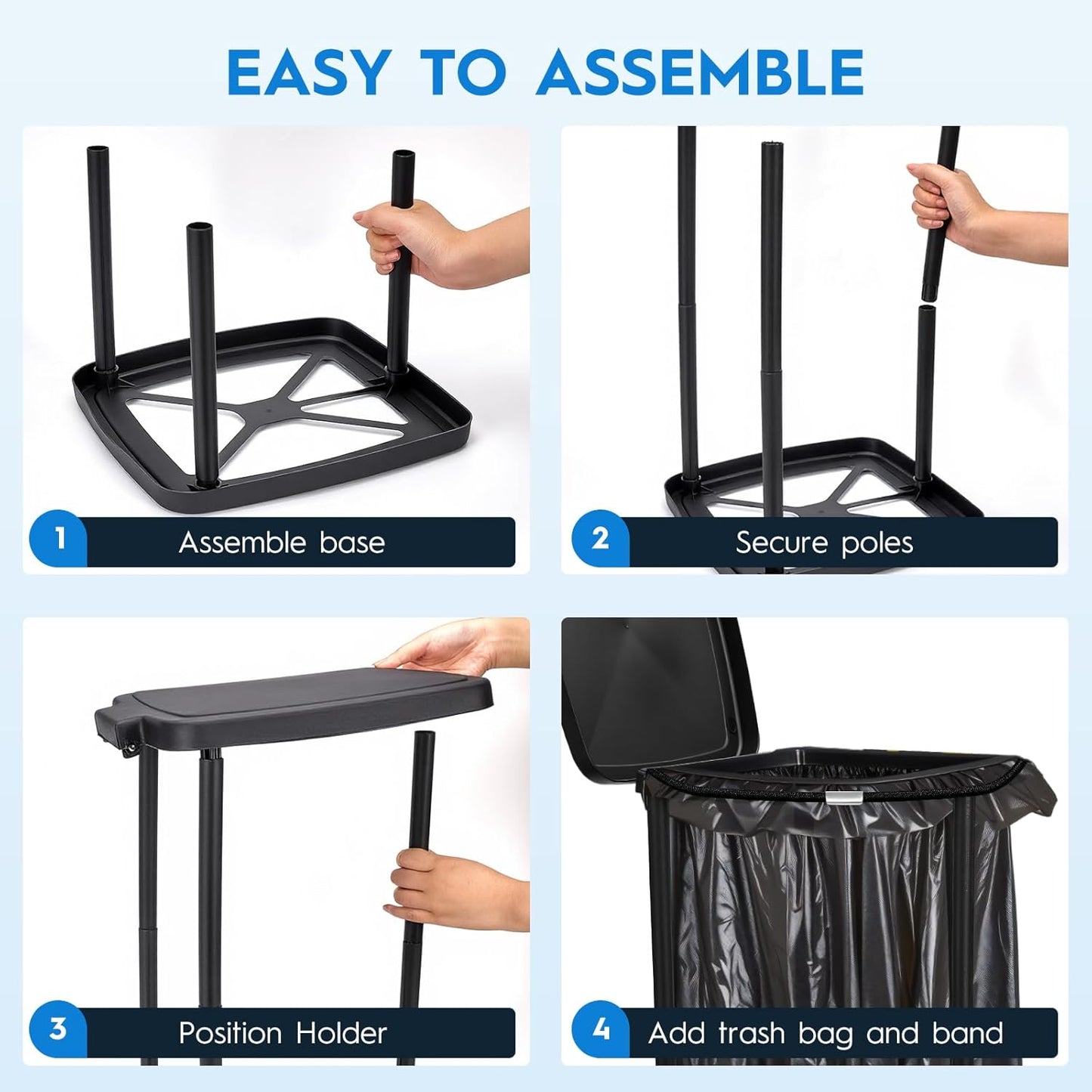 EASY TO ASSEMBLE

1 Assemble base

2 Secure poles

3 Position Holder

4 Add trash bag and band