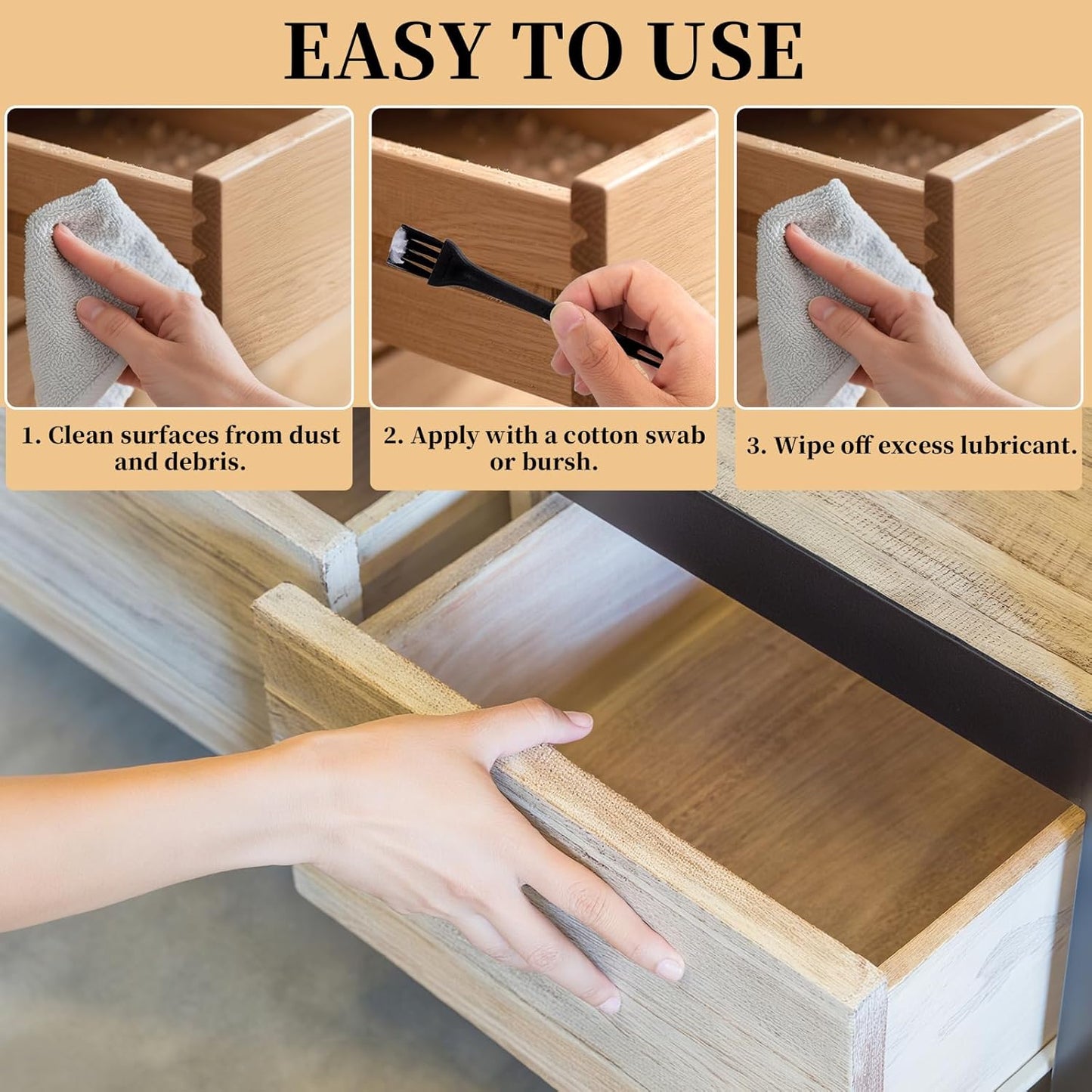 EASY TO USE

1. Clean surfaces from dust and debris.

2. Apply with a cotton swab or bursh.

3. Wipe off excess lubricant.