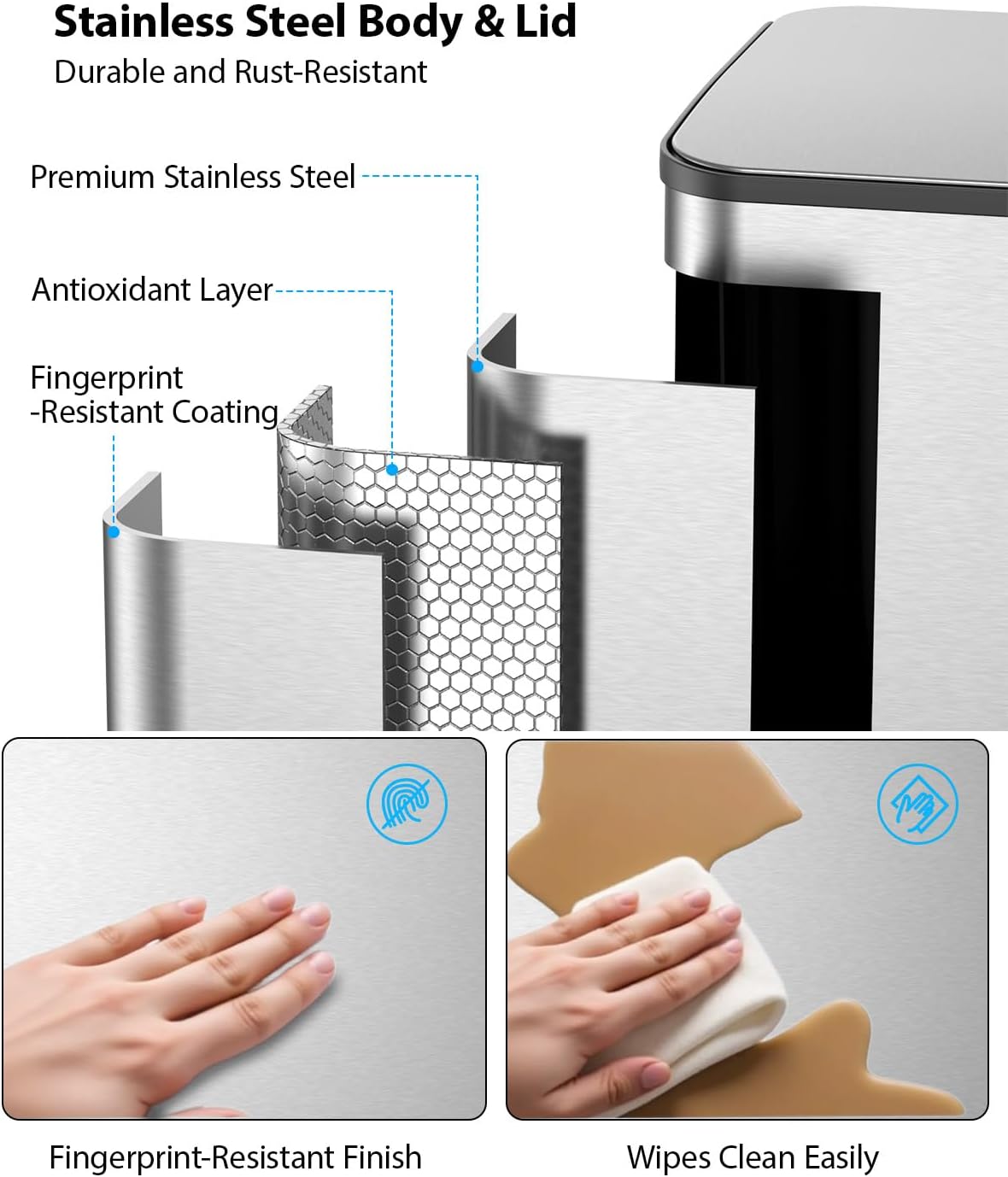 Stainless Steel Body & Lid
Durable and Rust-Resistant

Premium Stainless Steel

Antioxidant Layer

Fingerprint
-Resistant Coating

Fingerprint-Resistant Finish

Wipes Clean Easily