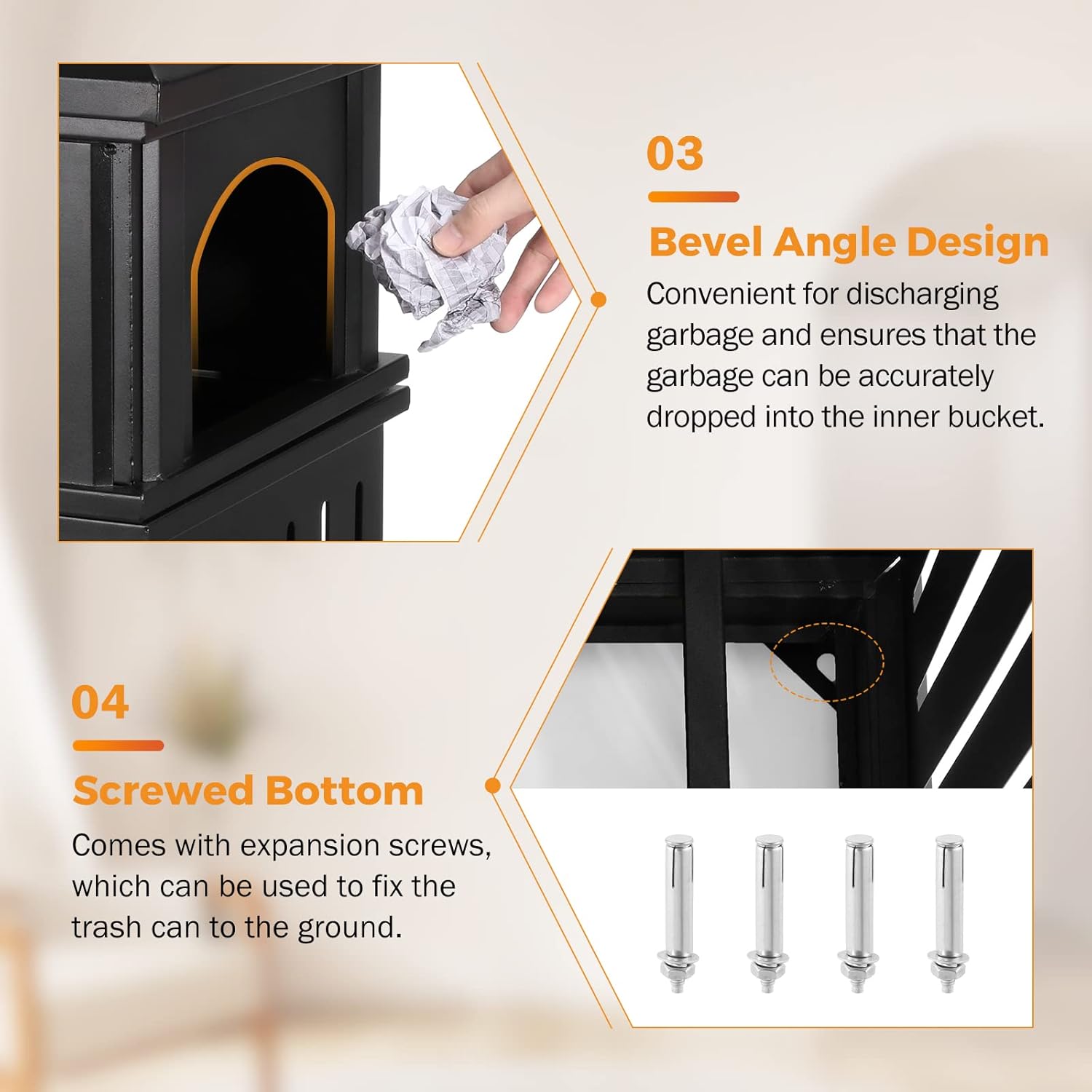 03

Bevel Angle Design

Convenient for discharging garbage and ensures that the garbage can be accurately dropped into the inner bucket.

04

Screwed Bottom

Comes with expansion screws, which can be used to fix the trash can to the ground.