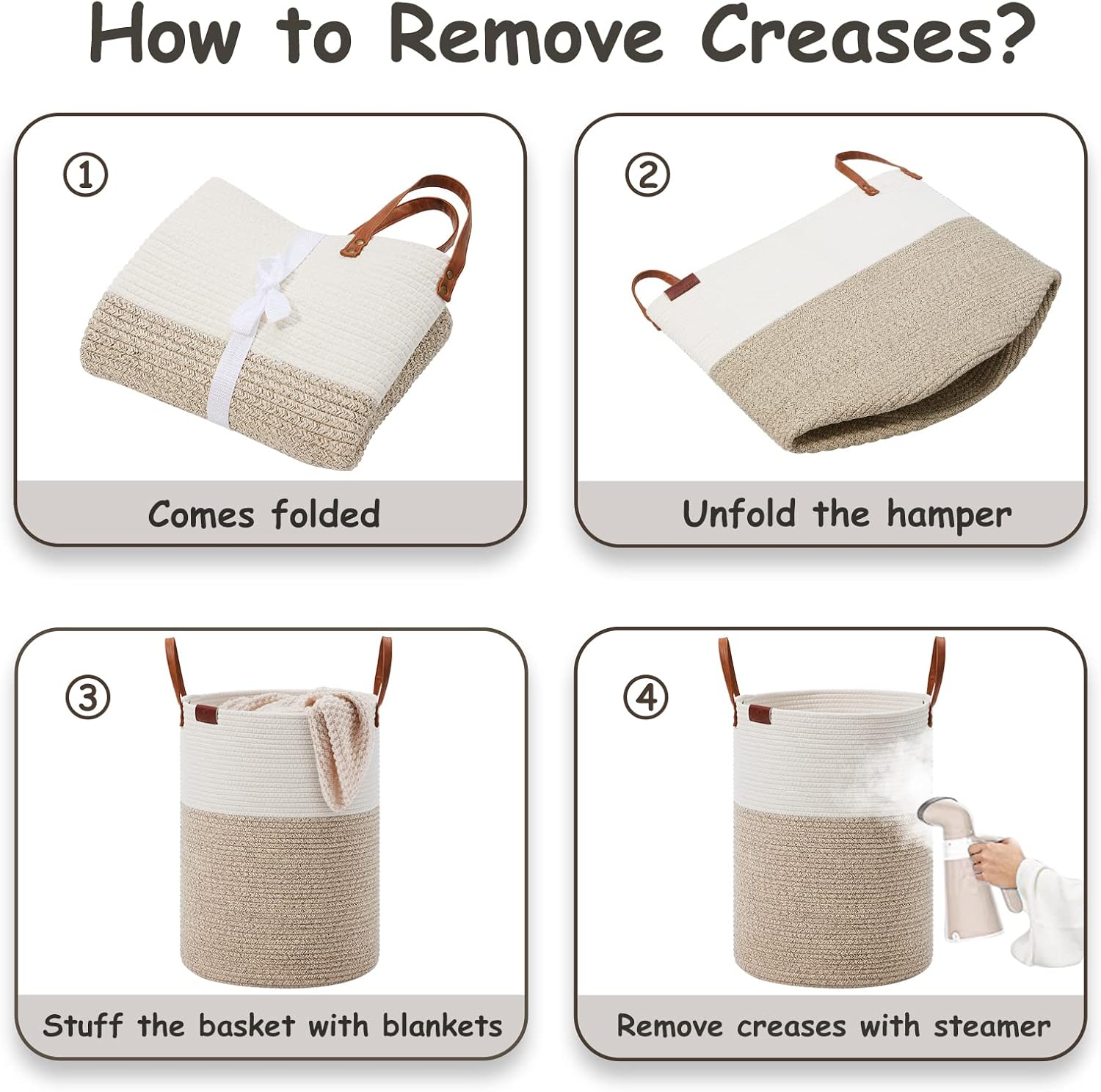 How to Remove Creases?

①

Comes folded

②

Unfold the hamper

③

Stuff the basket with blankets

④

Remove creases with steamer