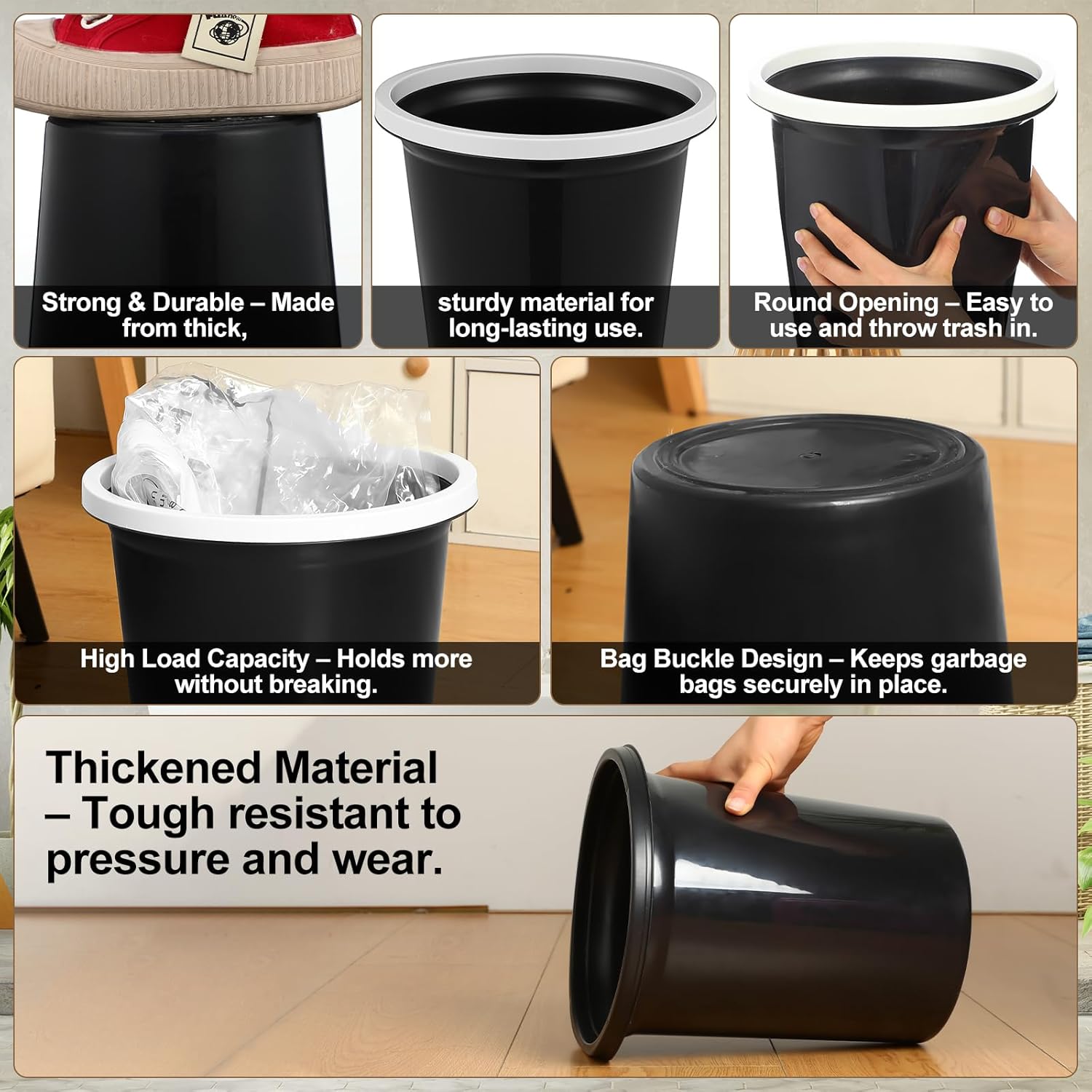 Strong & Durable – Made from thick,

sturdy material for long-lasting use.

Round Opening – Easy to use and throw trash in.

High Load Capacity – Holds more without breaking.

Bag Buckle Design – Keeps garbage bags securely in place.

Thickened Material – Tough resistant to pressure and wear.