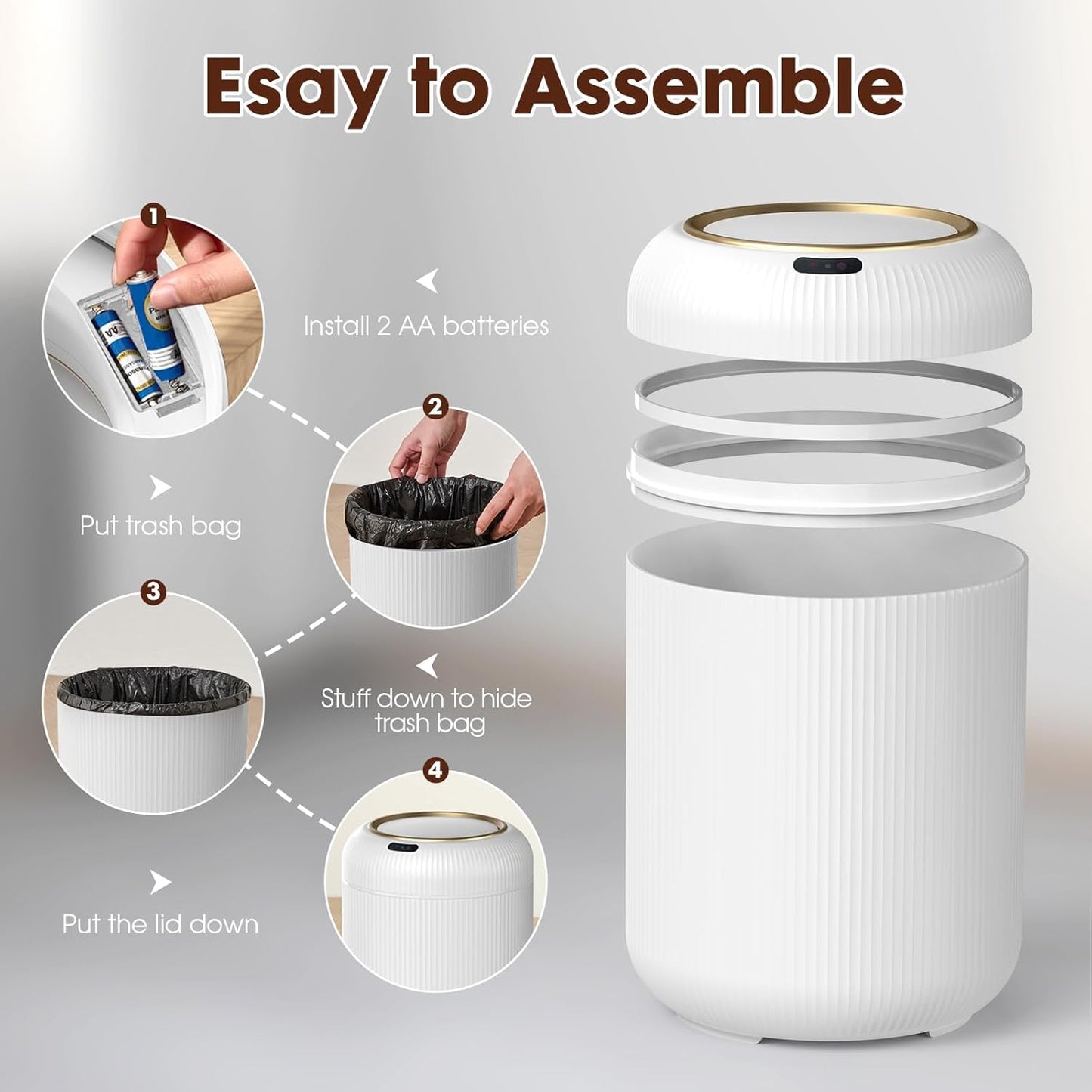 Esay to Assemble

1

Install 2 AA batteries

2

Put trash bag

3

Stuff down to hide trash bag

4

Put the lid down