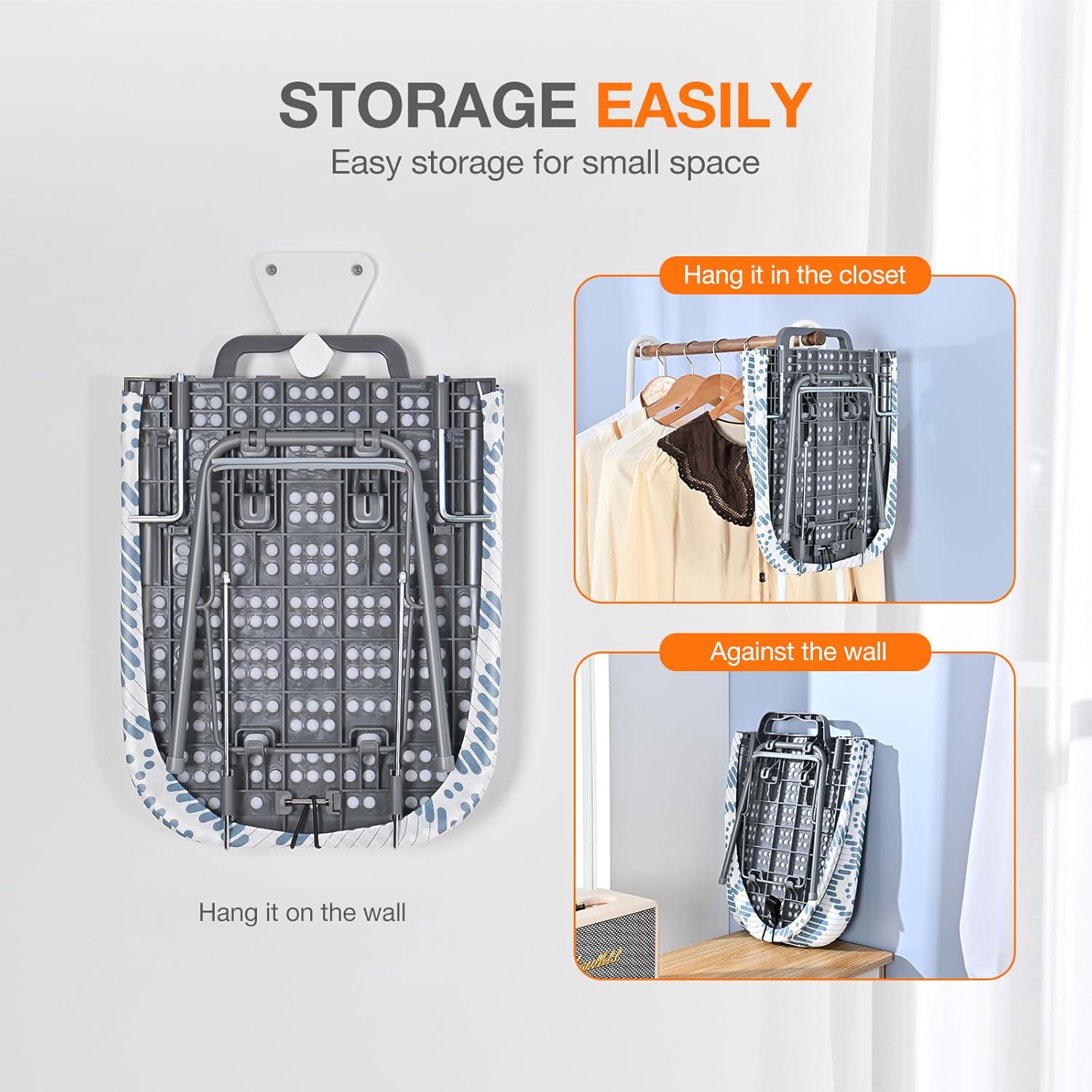 STORAGE EASILY
Easy storage for small space

Hang it in the closet

Against the wall

Hang it on the wall