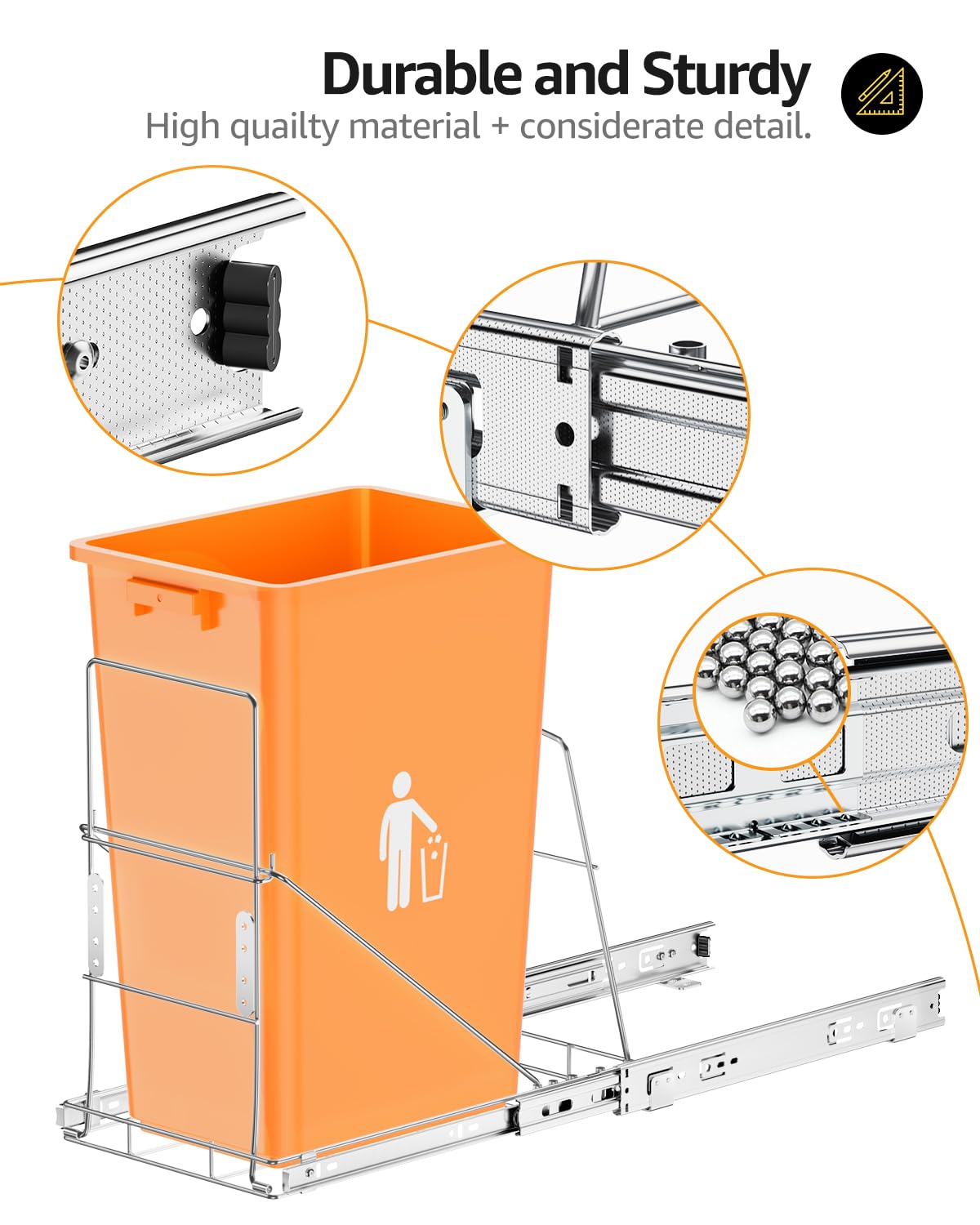 Durable and Sturdy

High quailty material + considerate detail.