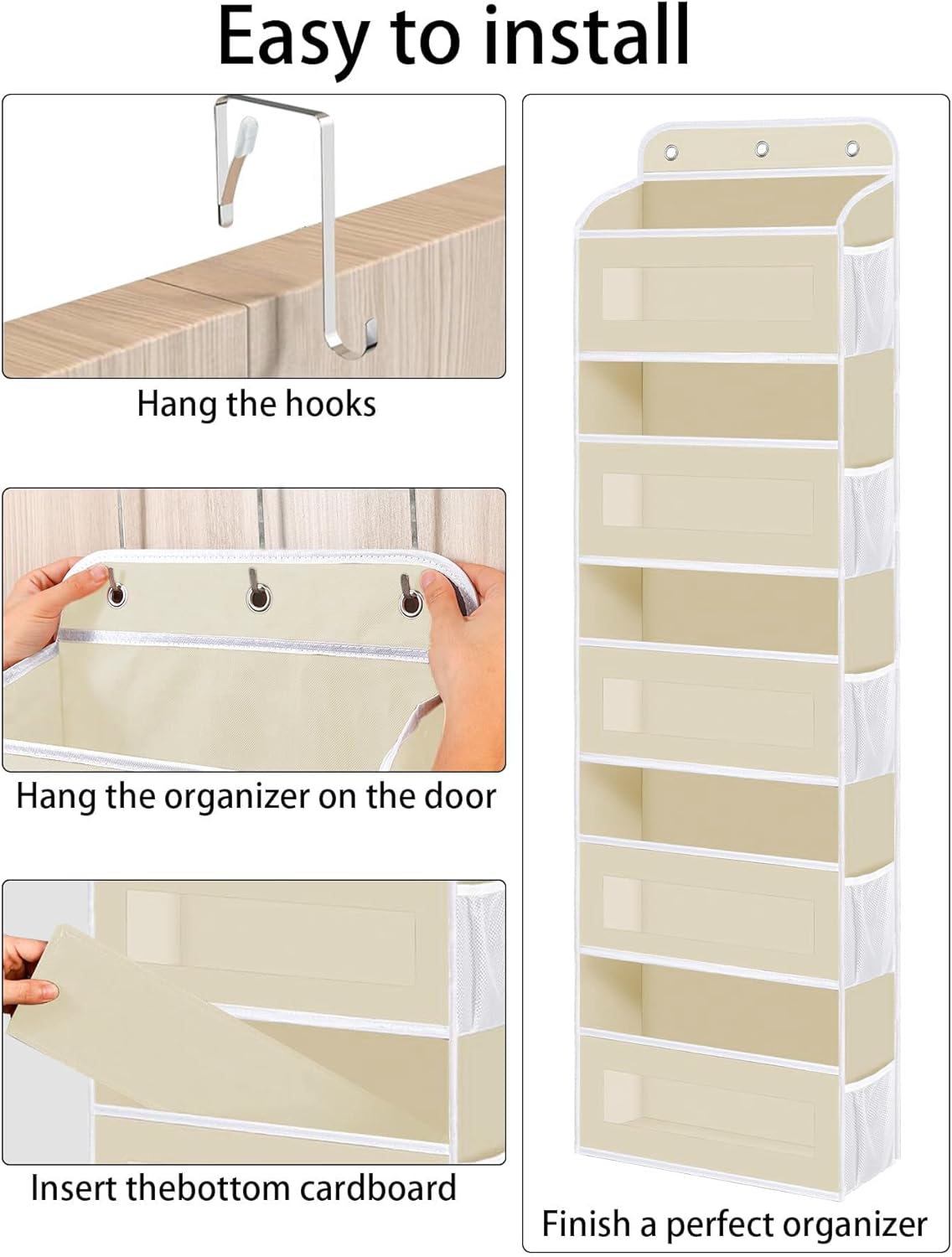 Easy to install

Hang the hooks

Hang the organizer on the door

Insert thebottom cardboard

Finish a perfect organizer