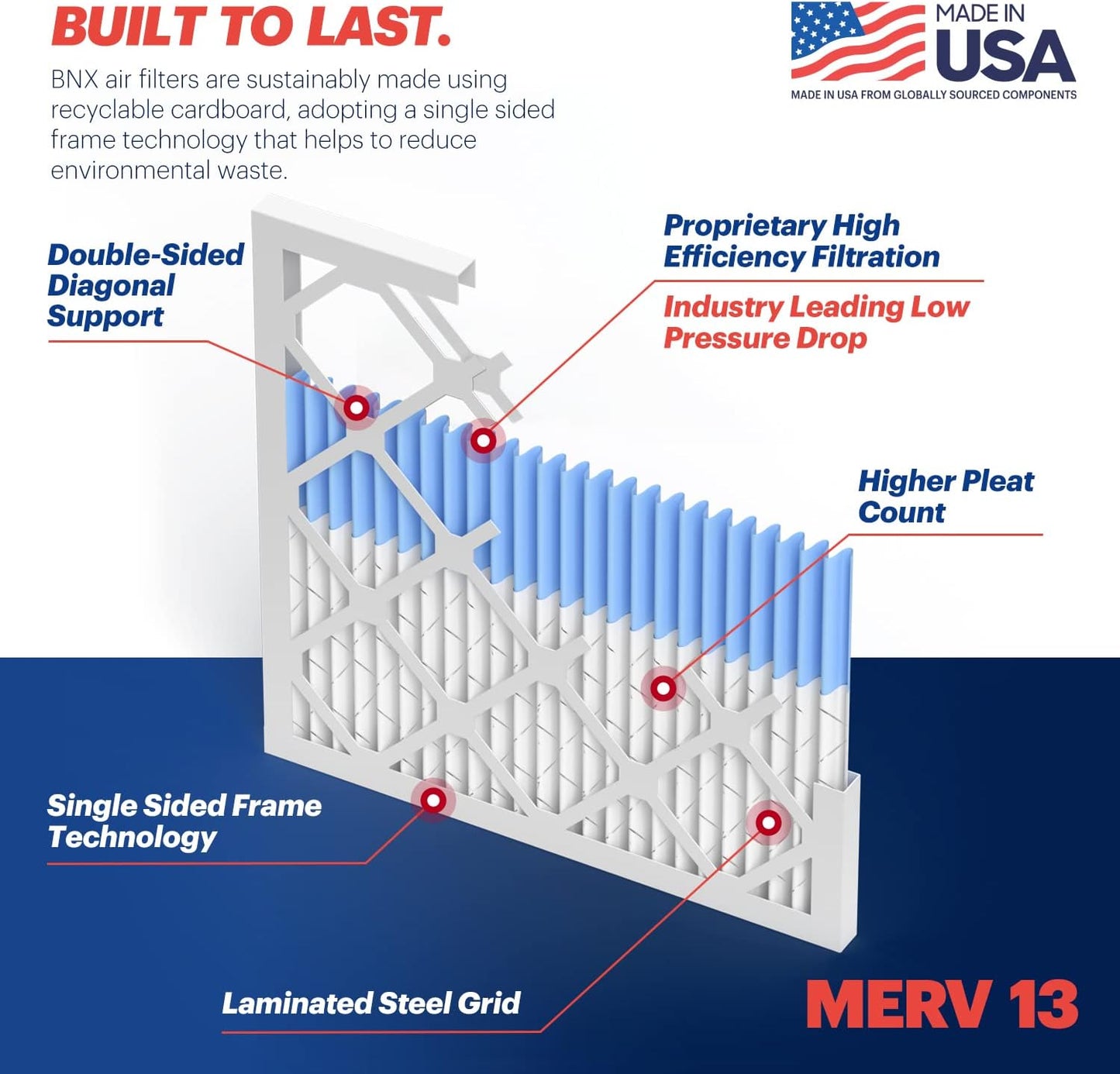 BUILT TO LAST.

BNX air filters are sustainably made using recyclable cardboard, adopting a single sided frame technology that helps to reduce environmental waste.

MADE IN USA
MADE IN USA FROM GLOBALLY SOURCED COMPONENTS

Double-Sided Diagonal Support

Proprietary High Efficiency Filtration

Industry Leading Low Pressure Drop

Higher Pleat Count

Single Sided Frame Technology

Laminated Steel Grid

MERV 13