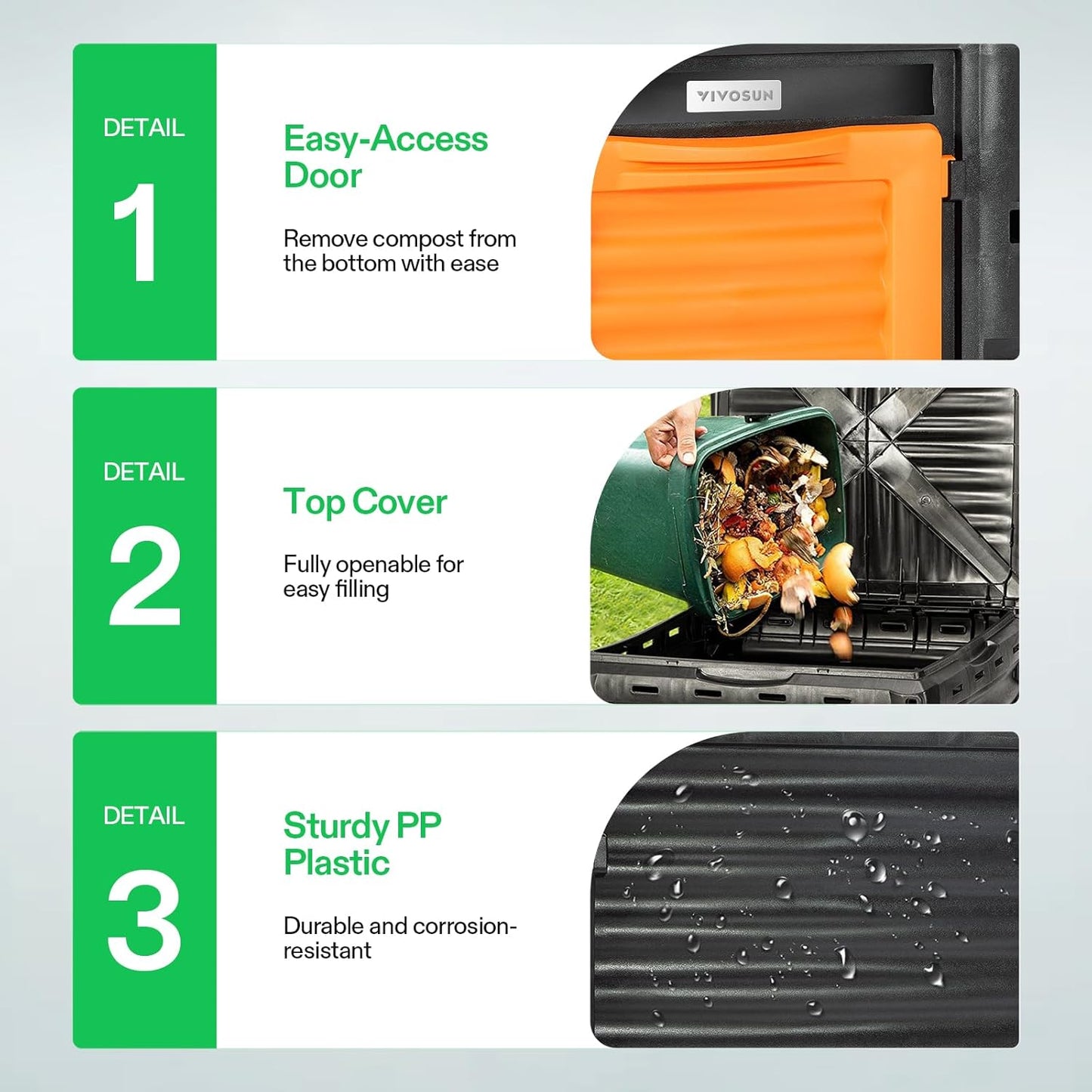 DETAIL
1

Easy-Access Door

Remove compost from the bottom with ease

VIVOSUN

DETAIL
2

Top Cover

Fully openable for easy filling

DETAIL
3

Sturdy PP Plastic

Durable and corrosion-resistant