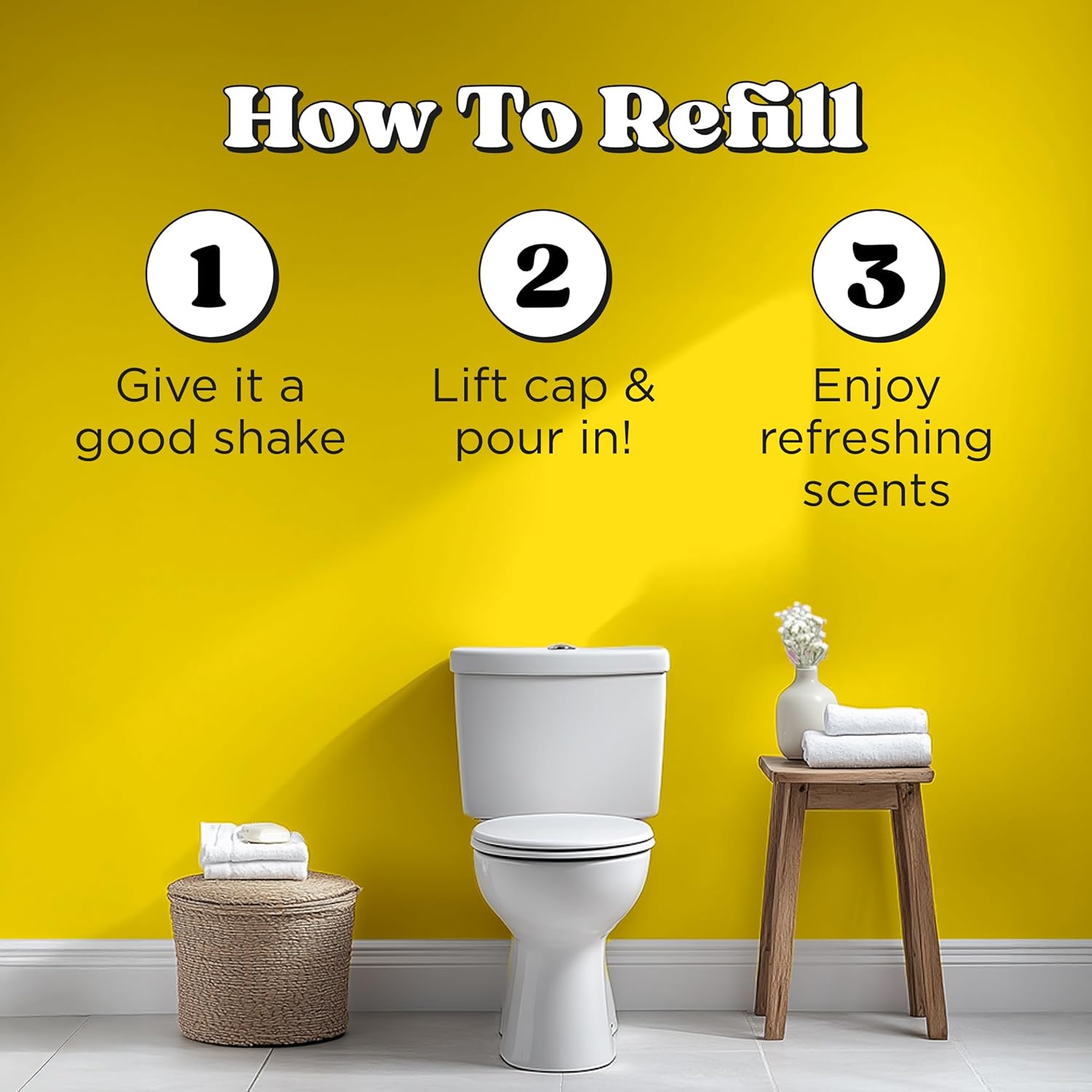 How To Refill

1

Give it a good shake

2

Lift cap & pour in!

3

Enjoy refreshing scents