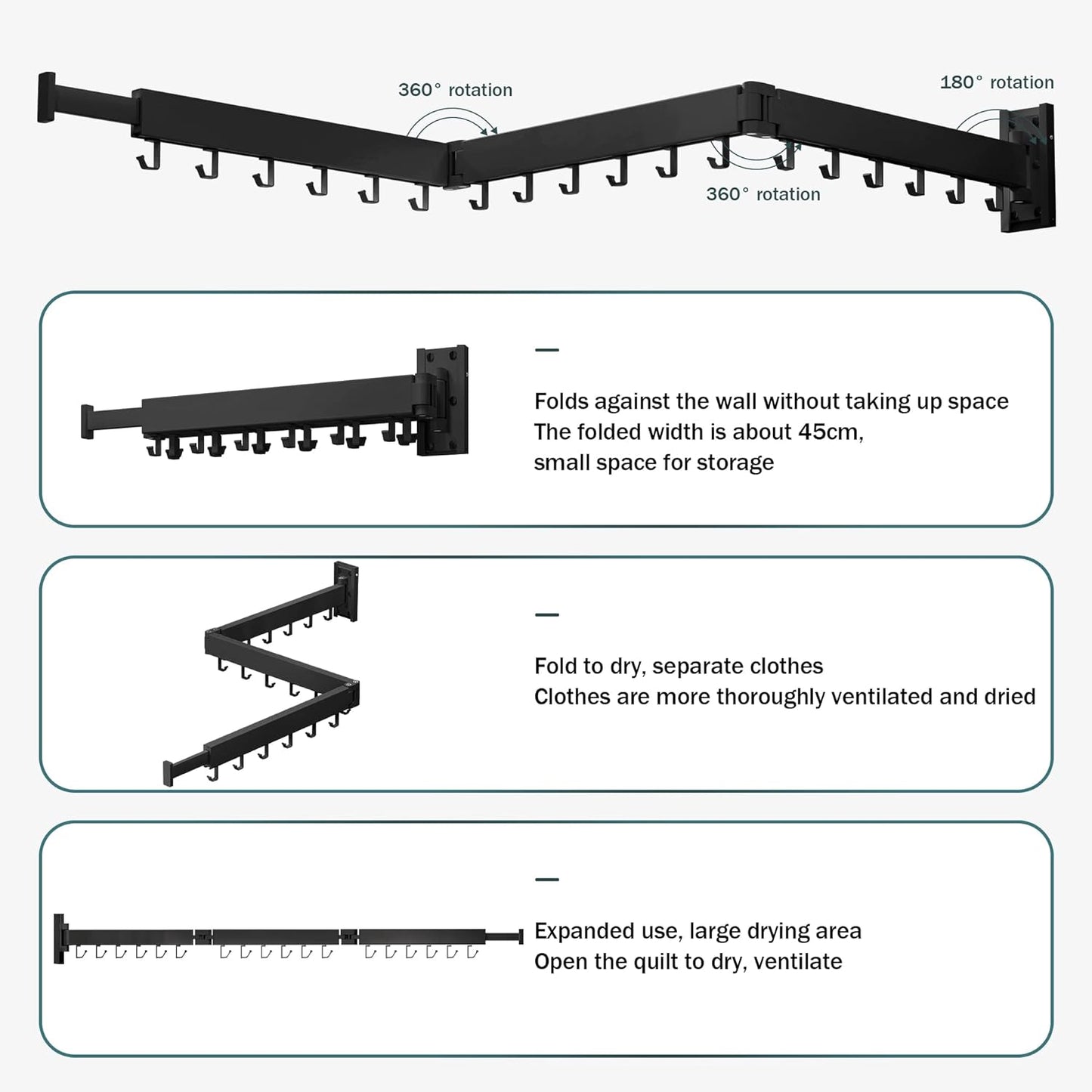 360° rotation

180° rotation

360° rotation

—

Folds against the wall without taking up space
The folded width is about 45cm,
small space for storage

—

Fold to dry, separate clothes
Clothes are more thoroughly ventilated and dried

—

Expanded use, large drying area
Open the quilt to dry, ventilate