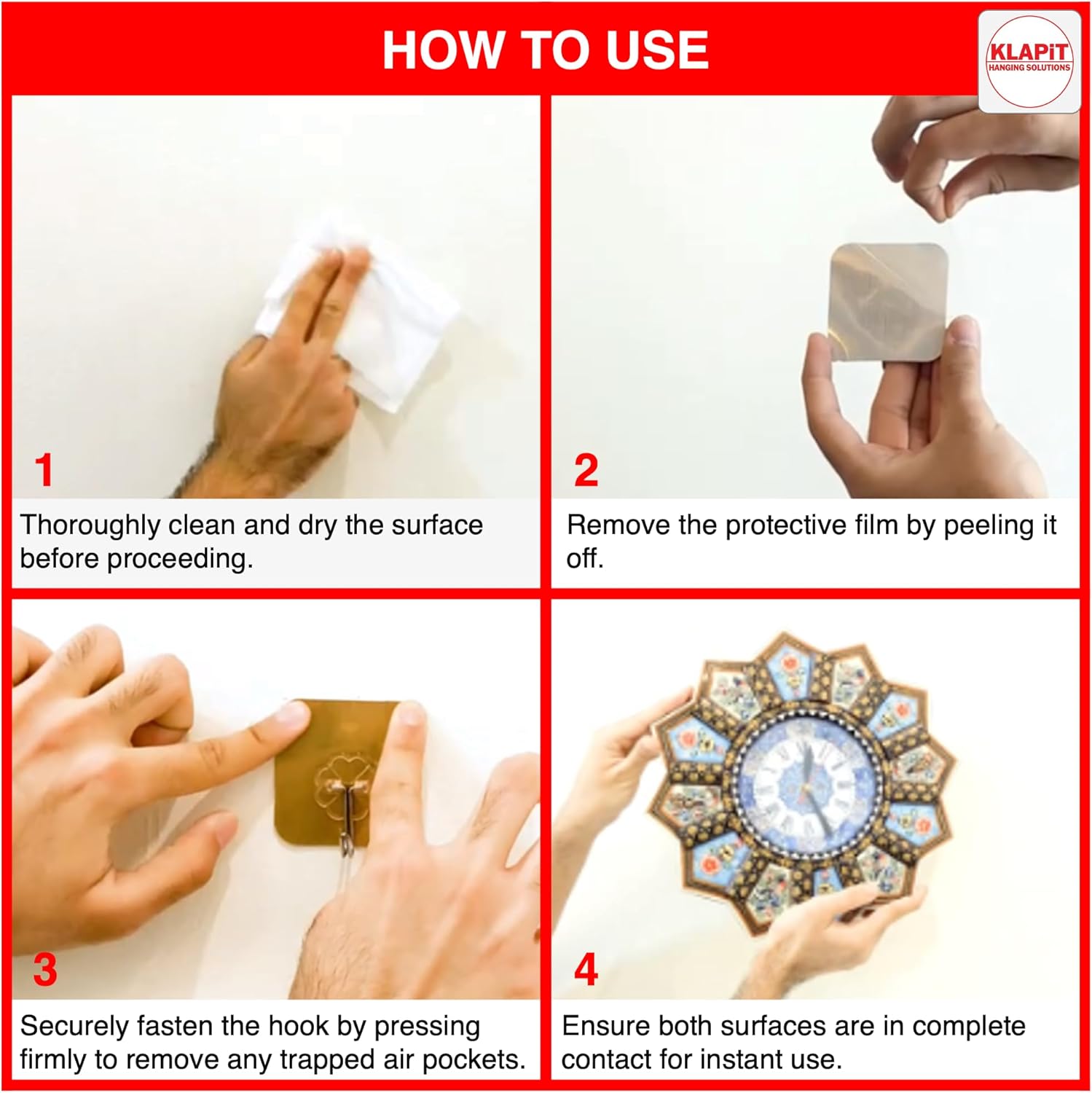 HOW TO USE

KLAPiT
HANGING SOLUTIONS

1
Thoroughly clean and dry the surface before proceeding.

2
Remove the protective film by peeling it off.

3
Securely fasten the hook by pressing firmly to remove any trapped air pockets.

4
Ensure both surfaces are in complete contact for instant use.