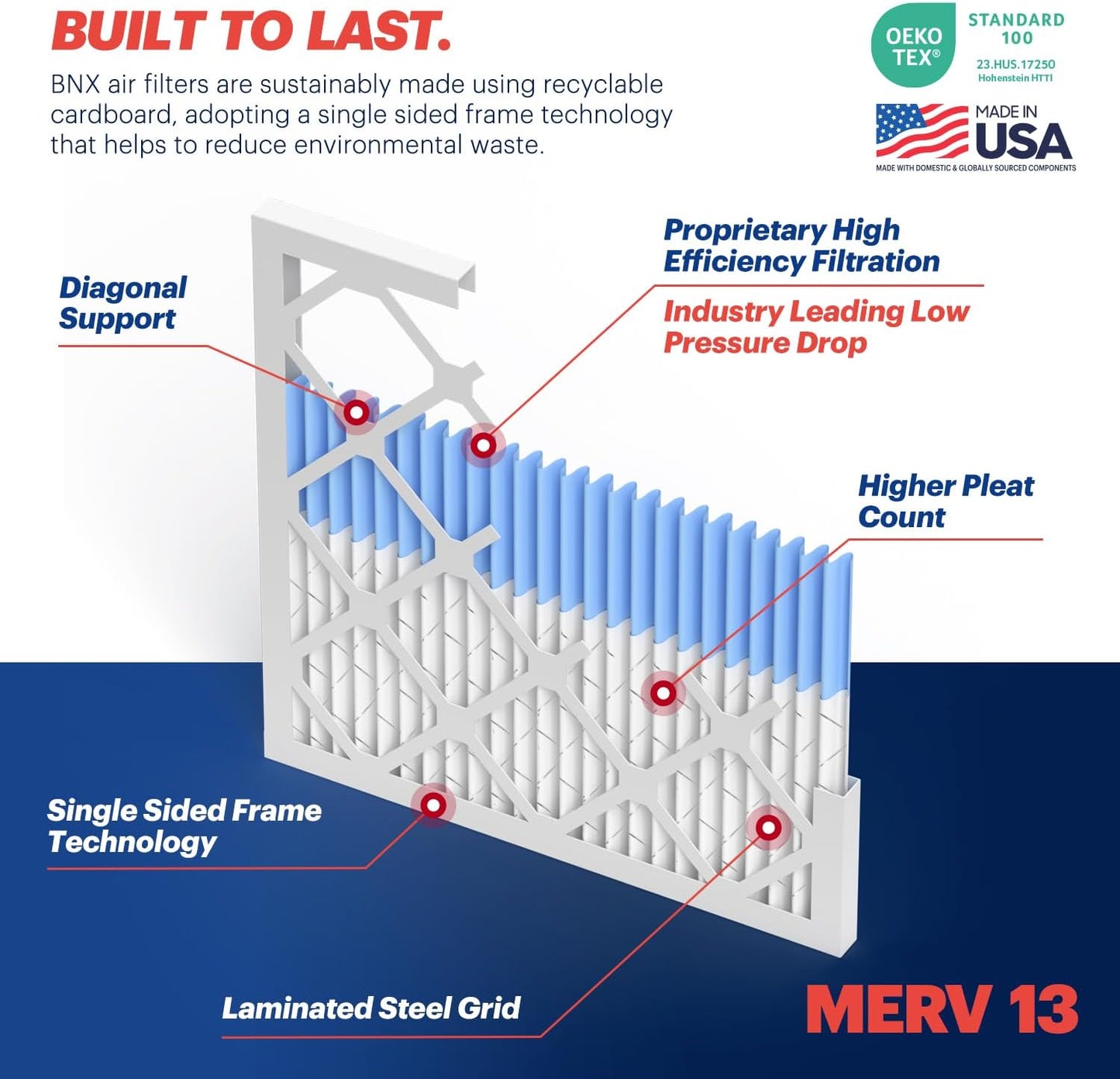 BUILT TO LAST.

BNX air filters are sustainably made using recyclable cardboard, adopting a single sided frame technology that helps to reduce environmental waste.

OEKO TEX® STANDARD 100 23.HUS.17250 Hohenstein HTTI

MADE IN USA
MADE WITH DOMESTIC & GLOBALLY SOURCED COMPONENTS

Diagonal Support

Proprietary High Efficiency Filtration

Industry Leading Low Pressure Drop

Higher Pleat Count

Single Sided Frame Technology

Laminated Steel Grid

MERV 13