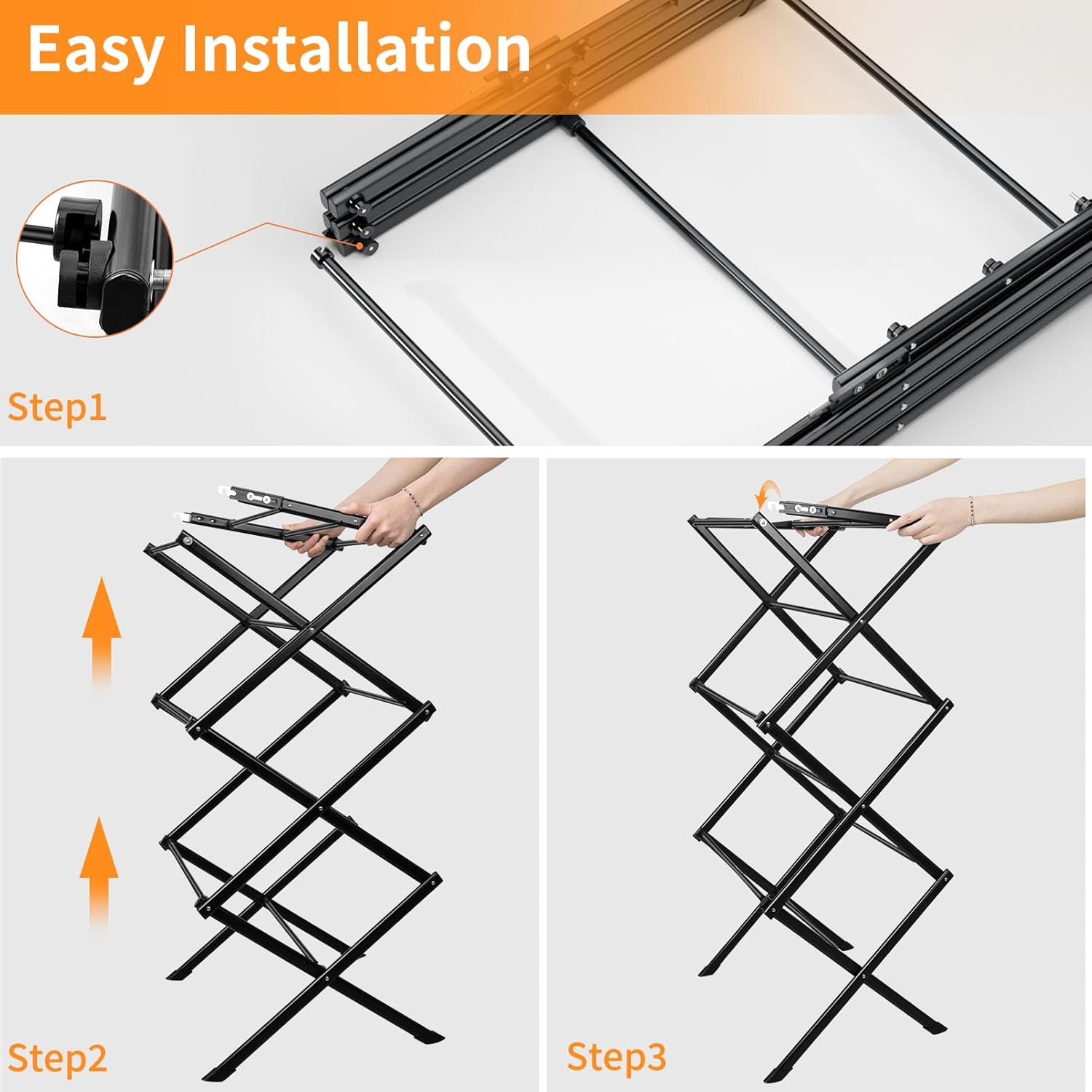 Easy Installation

Step1

Step2

Step3