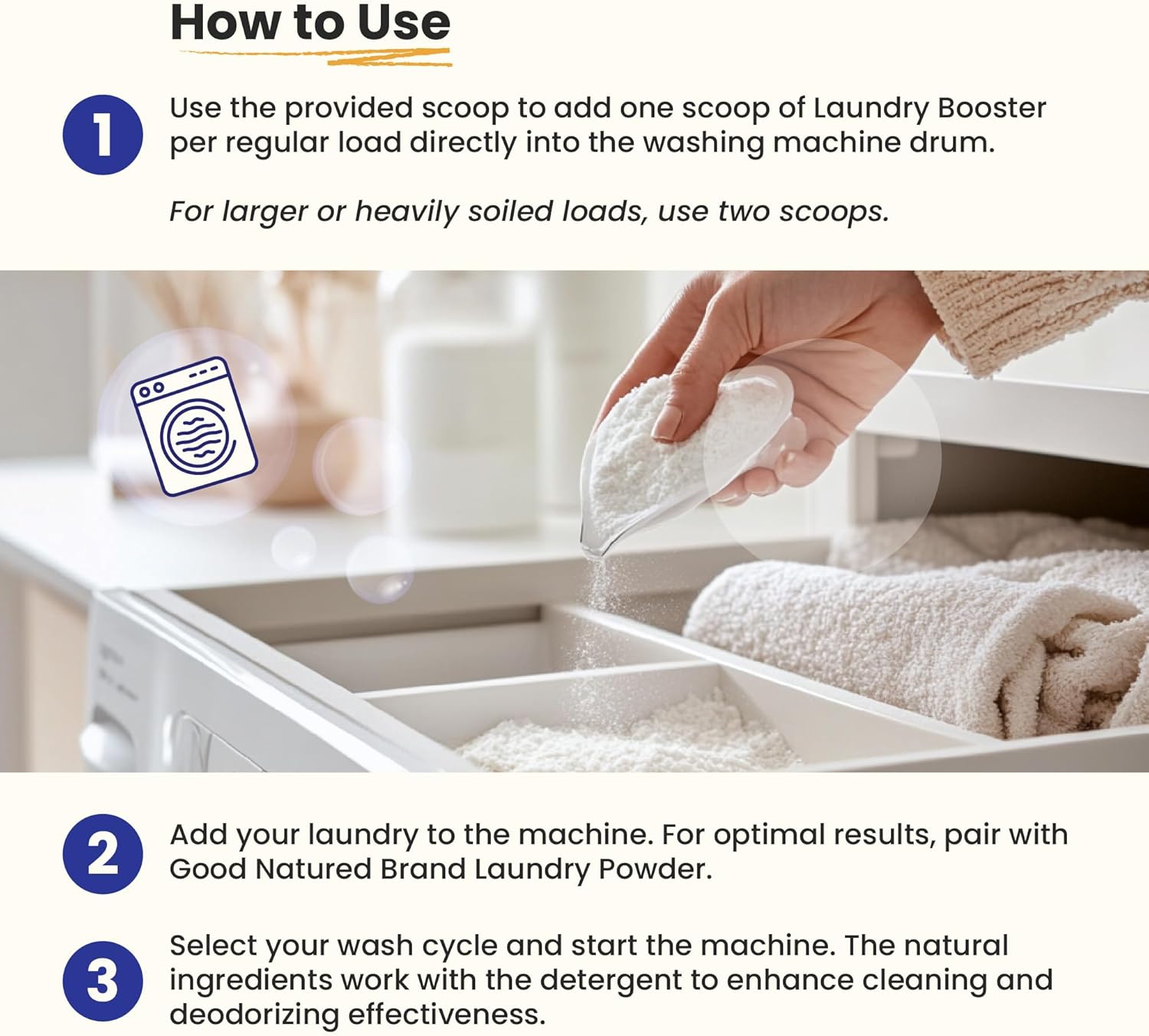 How to Use

1 Use the provided scoop to add one scoop of Laundry Booster per regular load directly into the washing machine drum.

For larger or heavily soiled loads, use two scoops.

2 Add your laundry to the machine. For optimal results, pair with Good Natured Brand Laundry Powder.

3 Select your wash cycle and start the machine. The natural ingredients work with the detergent to enhance cleaning and deodorizing effectiveness.