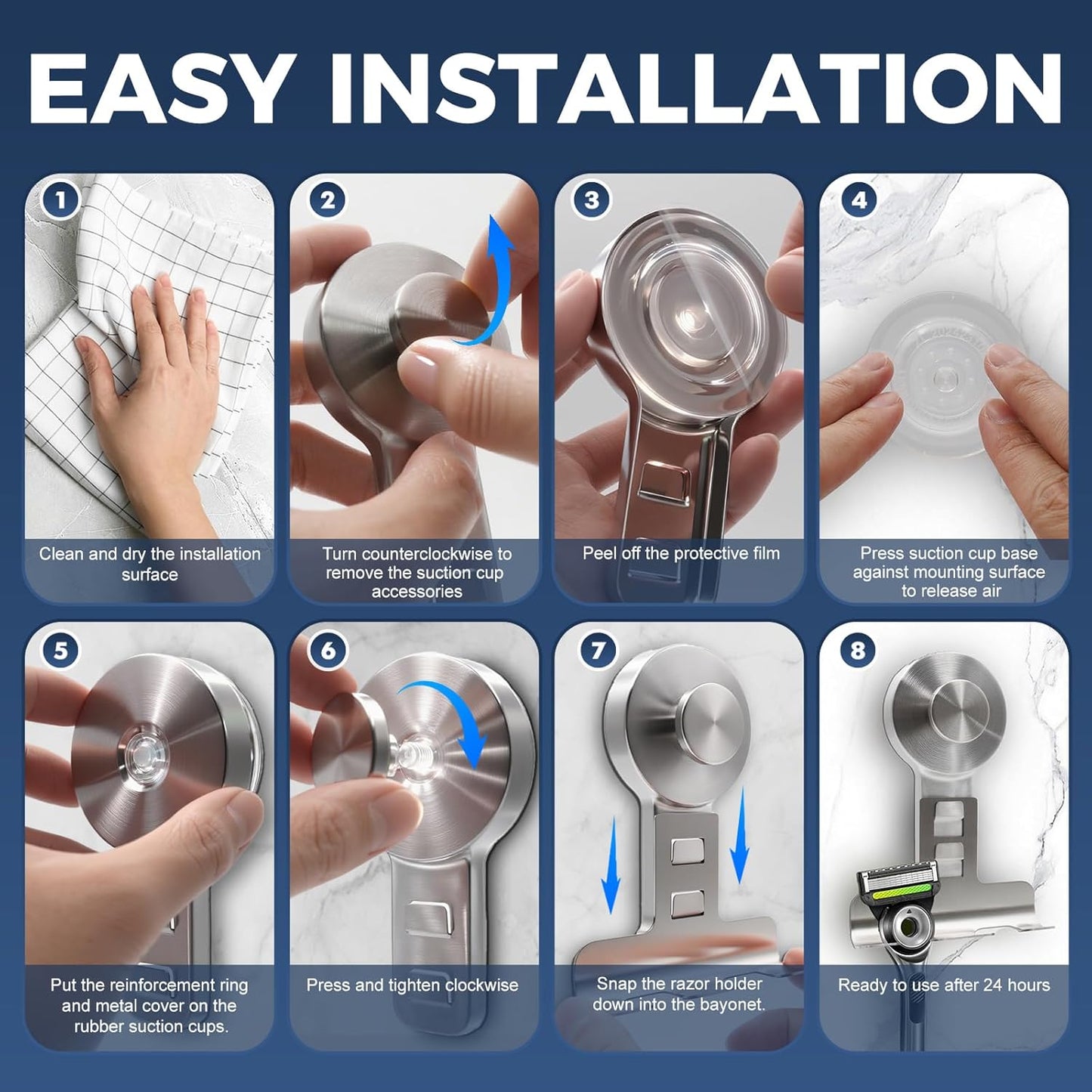 EASY INSTALLATION

1
Clean and dry the installation surface

2
Turn counterclockwise to remove the suction cup accessories

3
Peel off the protective film

4
Press suction cup base against mounting surface to release air

5
Put the reinforcement ring and metal cover on the rubber suction cups.

6
Press and tighten clockwise

7
Snap the razor holder down into the bayonet.

8
Ready to use after 24 hours