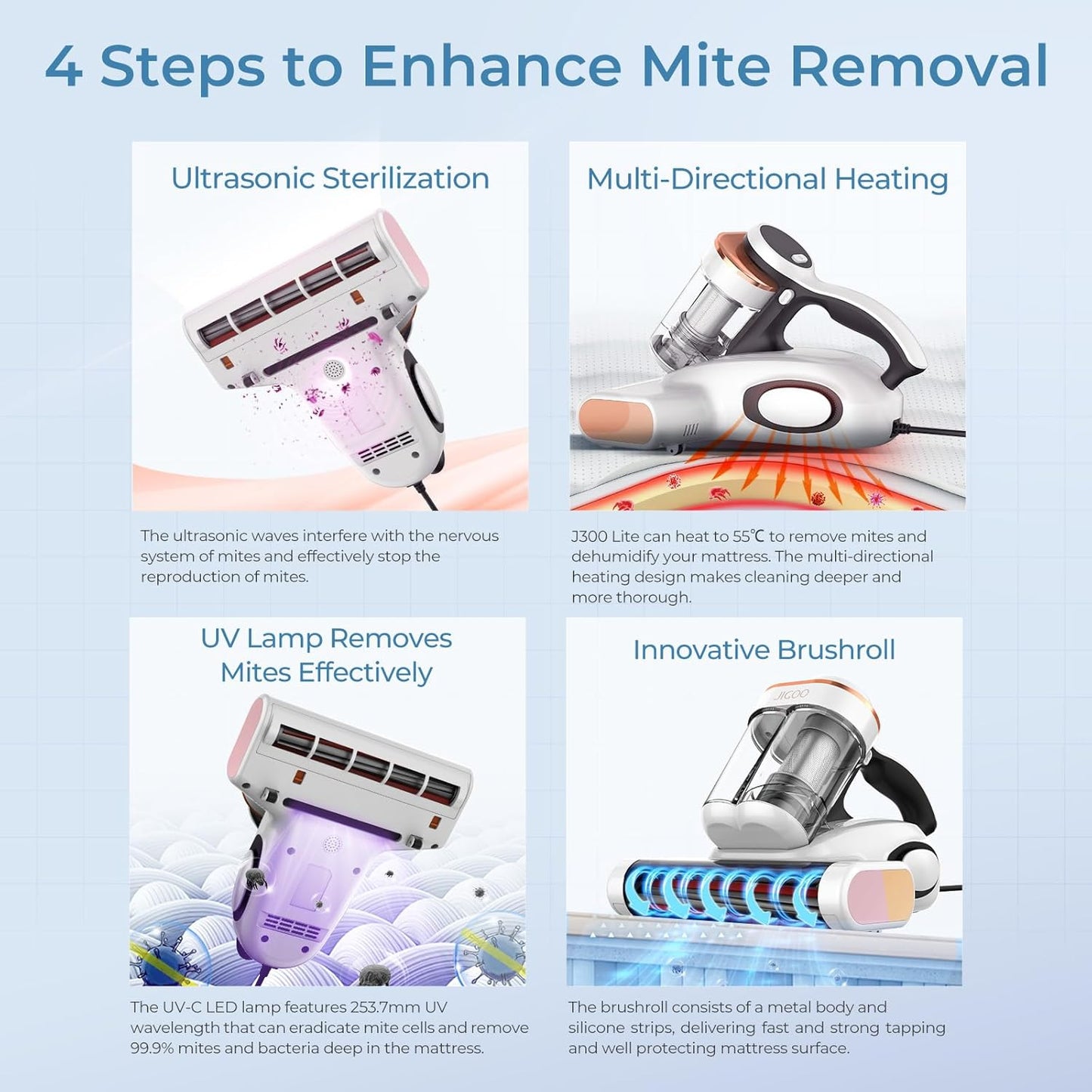 4 Steps to Enhance Mite Removal

Ultrasonic Sterilization

The ultrasonic waves interfere with the nervous system of mites and effectively stop the reproduction of mites.

Multi-Directional Heating

J300 Lite can heat to 55℃ to remove mites and dehumidify your mattress. The multi-directional heating design makes cleaning deeper and more thorough.

UV Lamp Removes Mites Effectively

The UV-C LED lamp features 253.7mm UV wavelength that can eradicate mite cells and remove 99.9% mites and bacteria deep in the mattress.

Innovative Brushroll

JIGOO

The brushroll consists of a metal body and silicone strips, delivering fast and strong tapping and well protecting mattress surface.