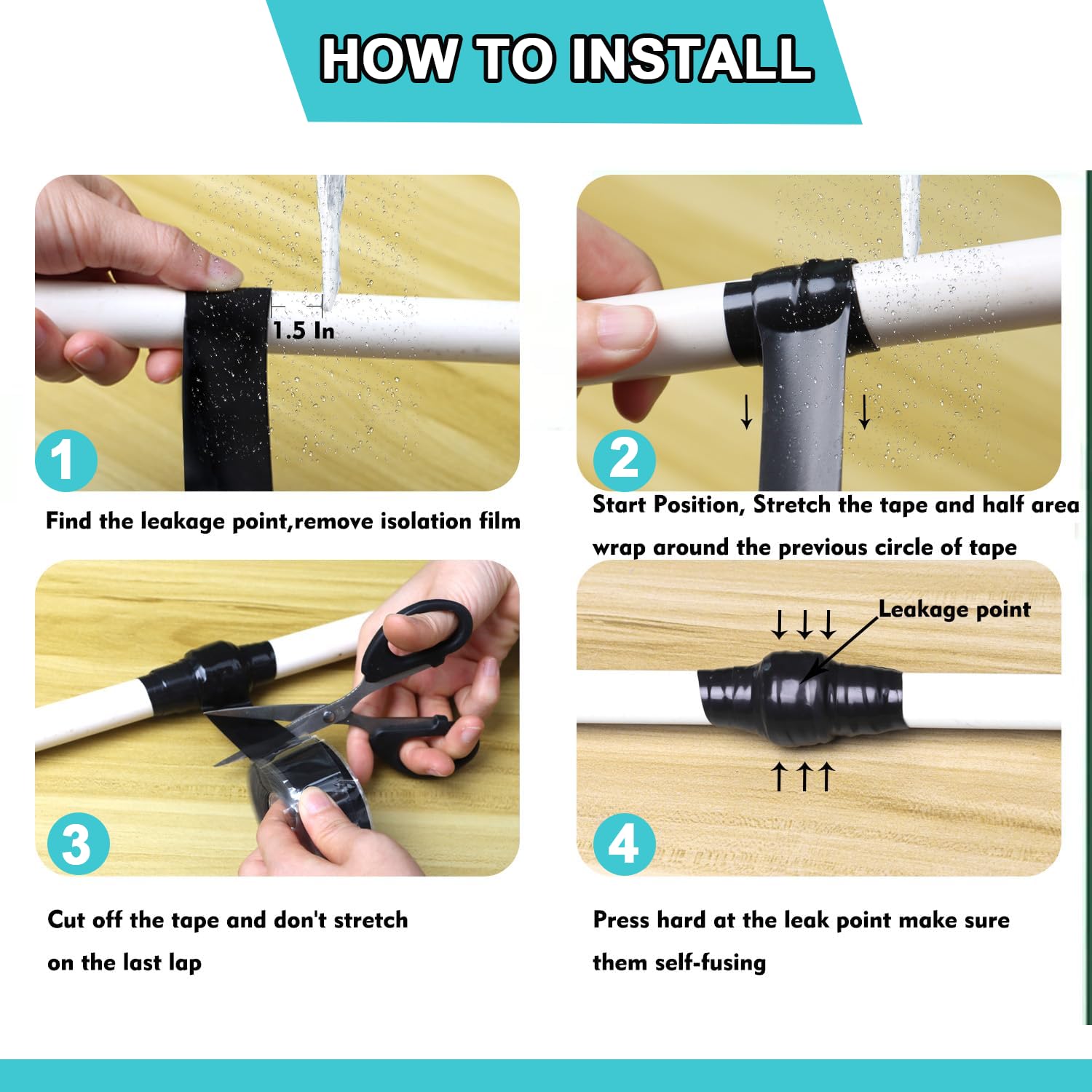 HOW TO INSTALL

1.5 In

1

Find the leakage point,remove isolation film

2

Start Position, Stretch the tape and half area wrap around the previous circle of tape

3

Cut off the tape and don't stretch on the last lap

Leakage point

4

Press hard at the leak point make sure them self-fusing