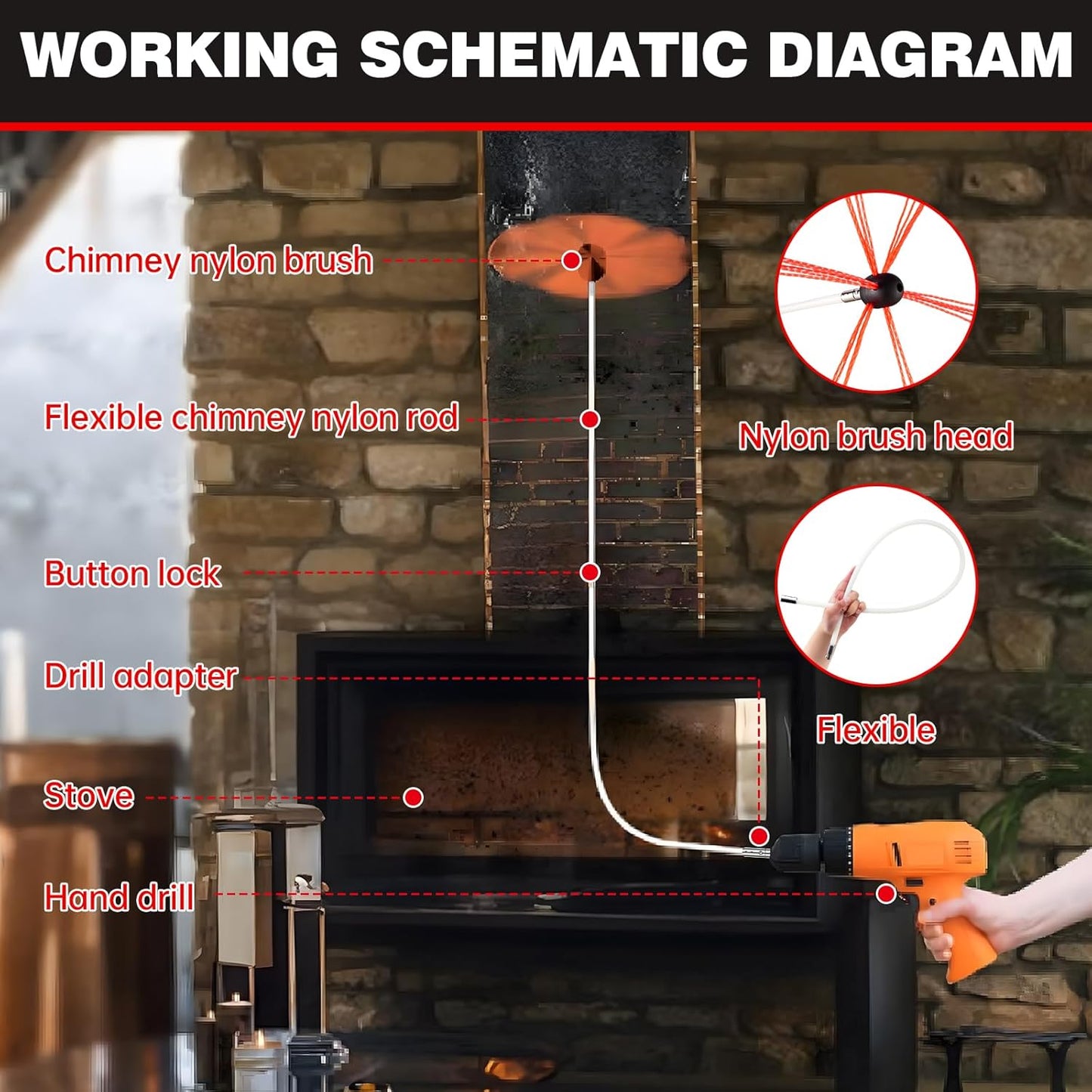 WORKING SCHEMATIC DIAGRAM

Chimney nylon brush

Flexible chimney nylon rod

Button lock

Drill adapter

Stove

Hand drill

Nylon brush head

Flexible