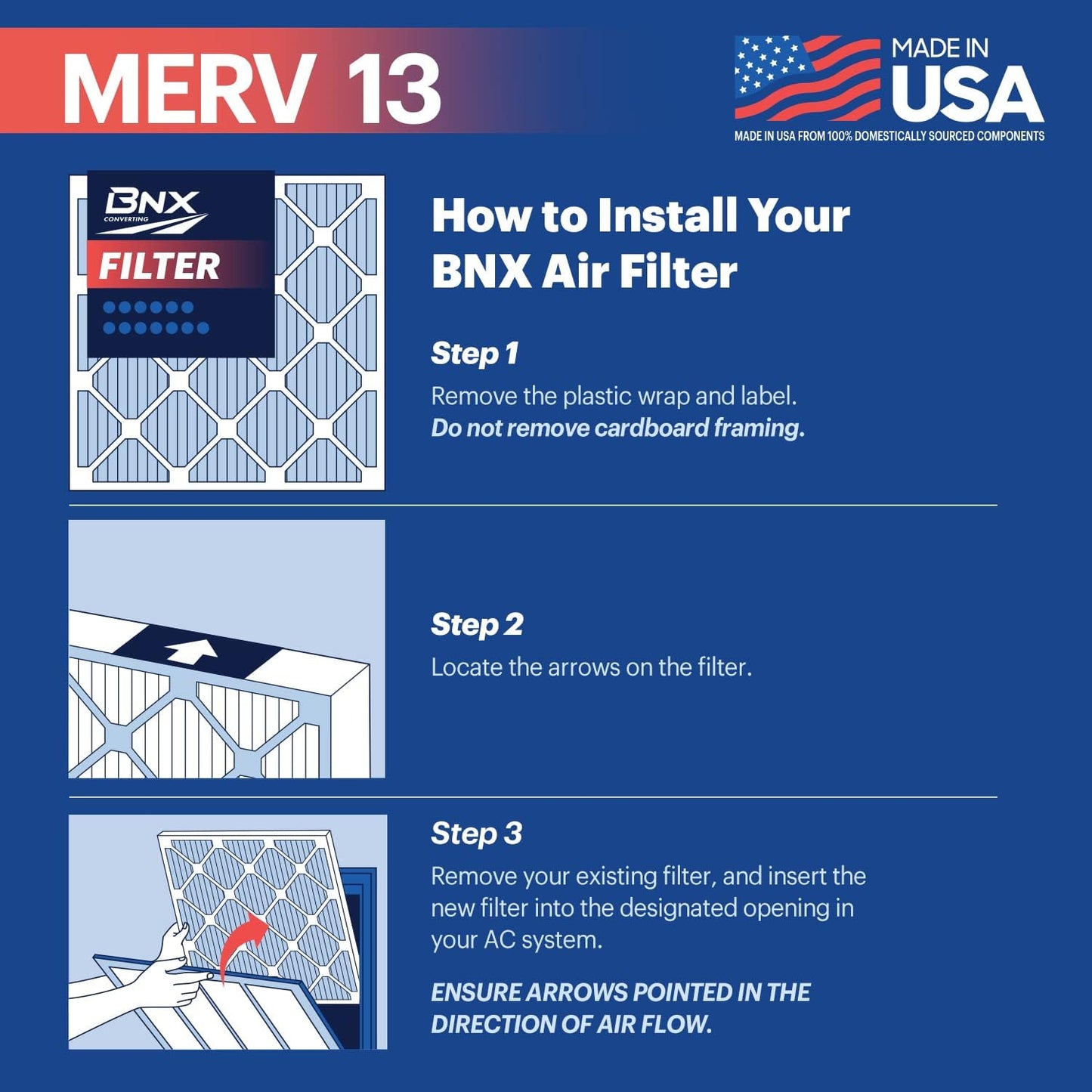 MERV 13

MADE IN USA

MADE IN USA FROM 100% DOMESTICALLY SOURCED COMPONENTS

BNX CONVERTING

FILTER

How to Install Your BNX Air Filter

Step 1

Remove the plastic wrap and label.
Do not remove cardboard framing.

Step 2

Locate the arrows on the filter.

Step 3

Remove your existing filter, and insert the new filter into the designated opening in your AC system.

ENSURE ARROWS POINTED IN THE DIRECTION OF AIR FLOW.