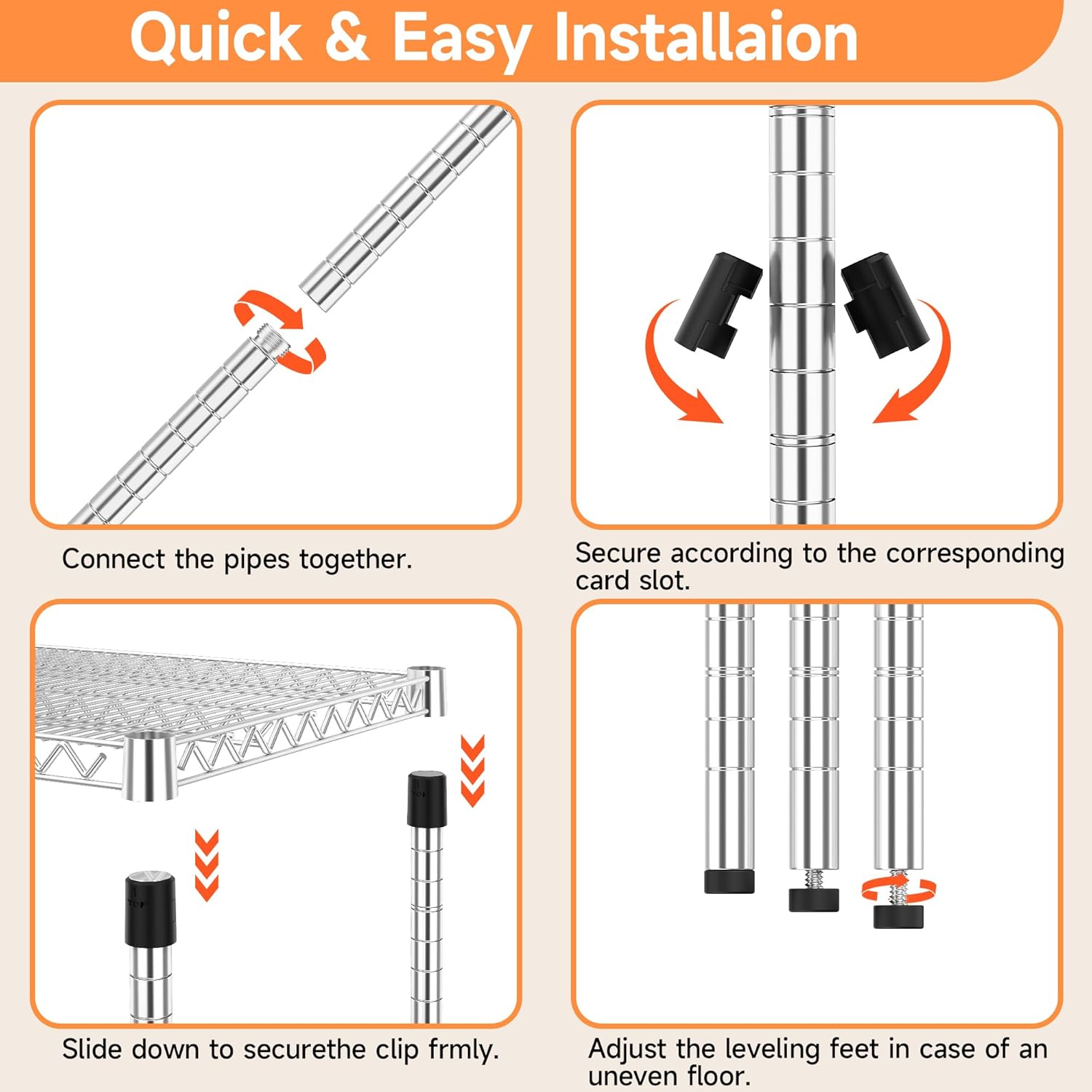 Quick & Easy Installaion

Connect the pipes together.

Secure according to the corresponding card slot.

Slide down to securethe clip frmly.

Adjust the leveling feet in case of an uneven floor.