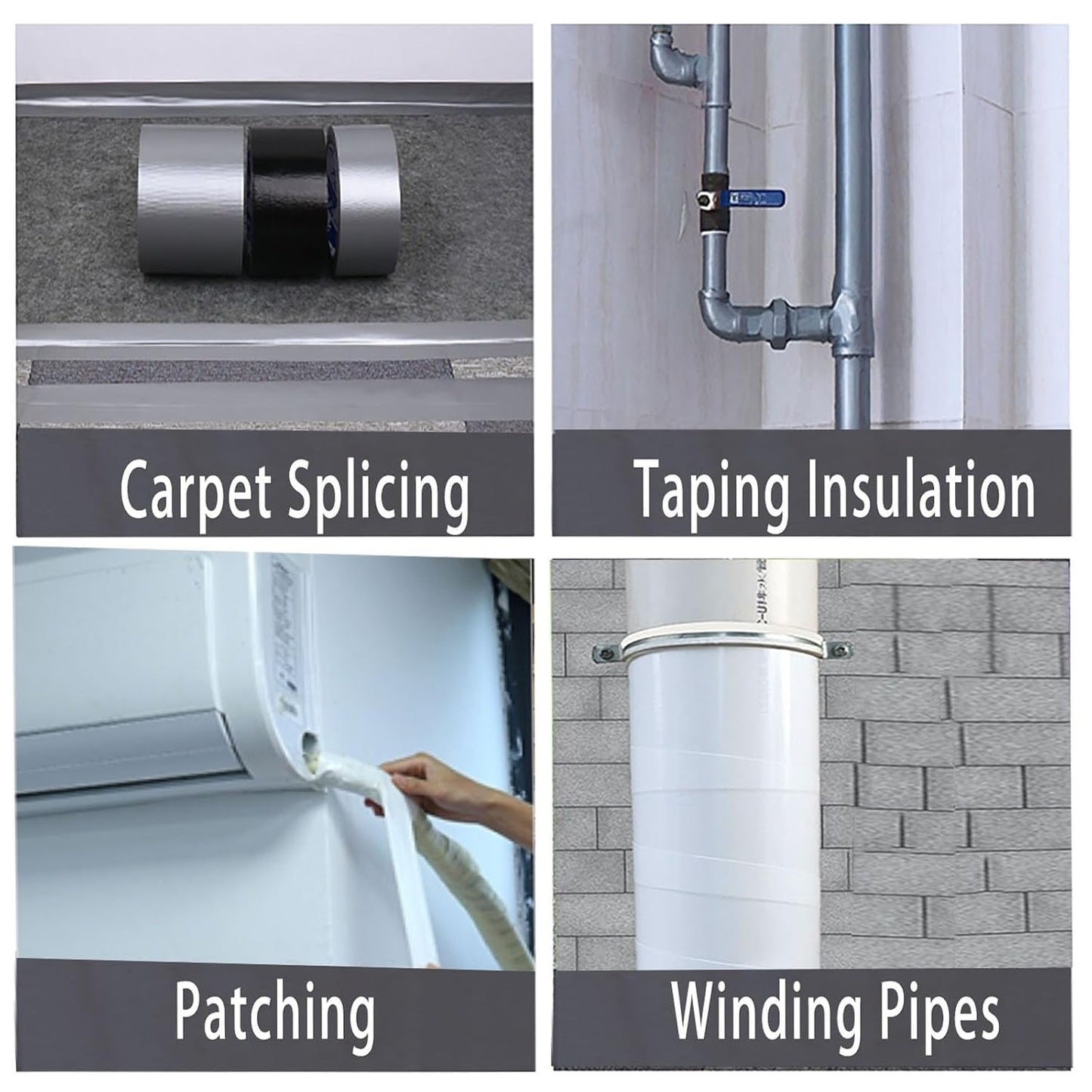 Carpet Splicing

Taping Insulation

Patching

Winding Pipes