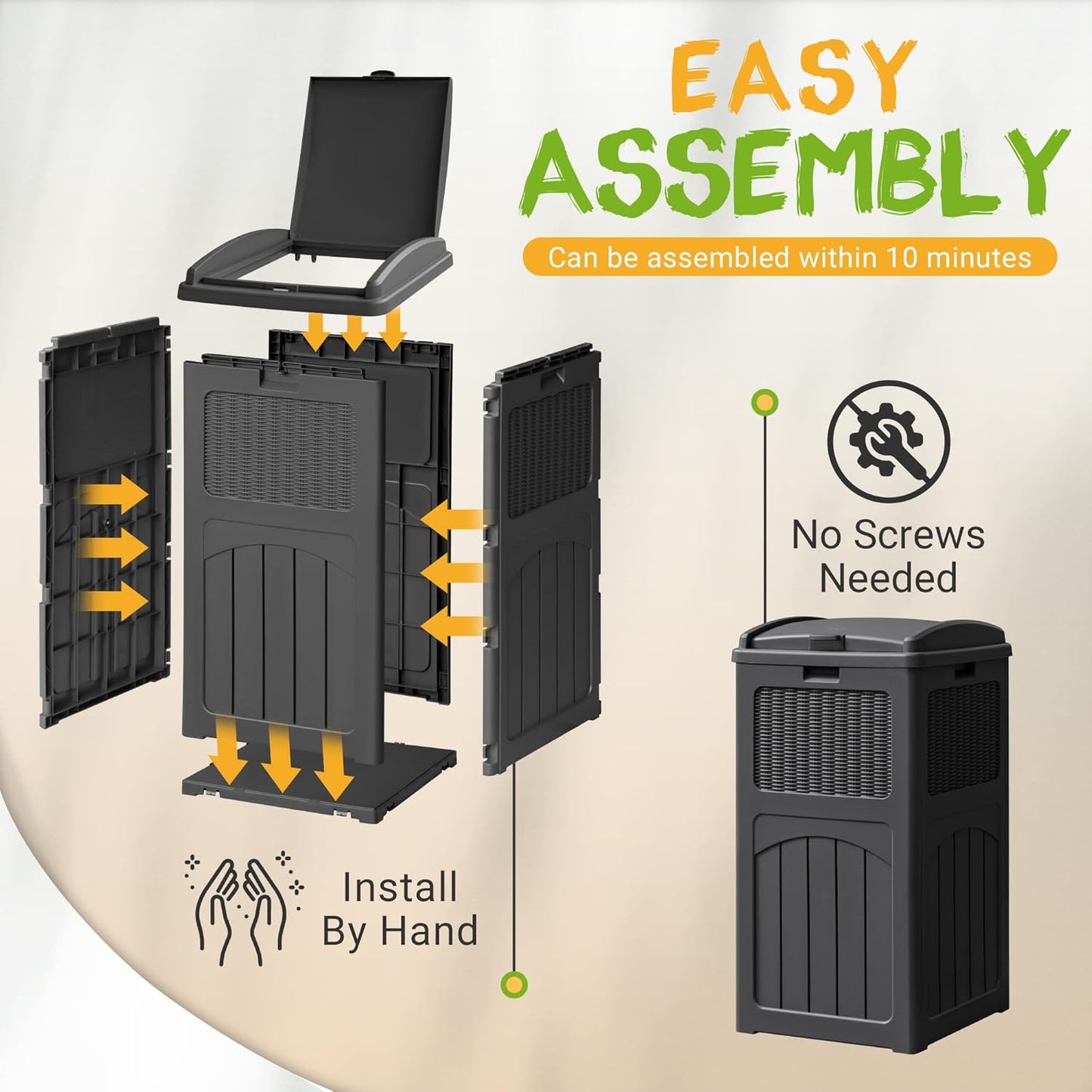 EASY ASSEMBLY

Can be assembled within 10 minutes

No Screws Needed

Install By Hand