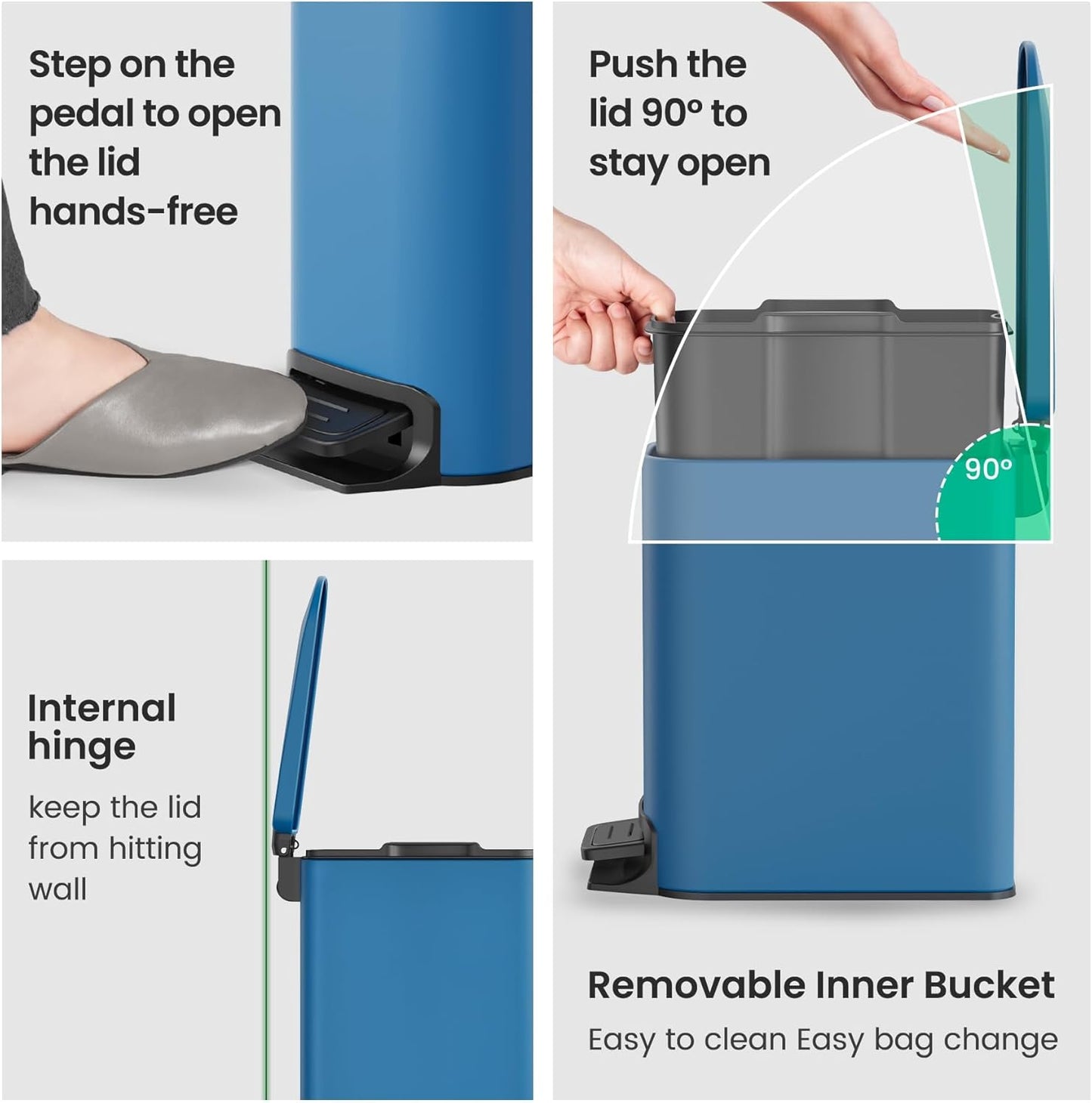 Step on the pedal to open the lid hands-free

Internal hinge

keep the lid from hitting wall

Push the lid 90° to stay open

90°

Removable Inner Bucket

Easy to clean Easy bag change