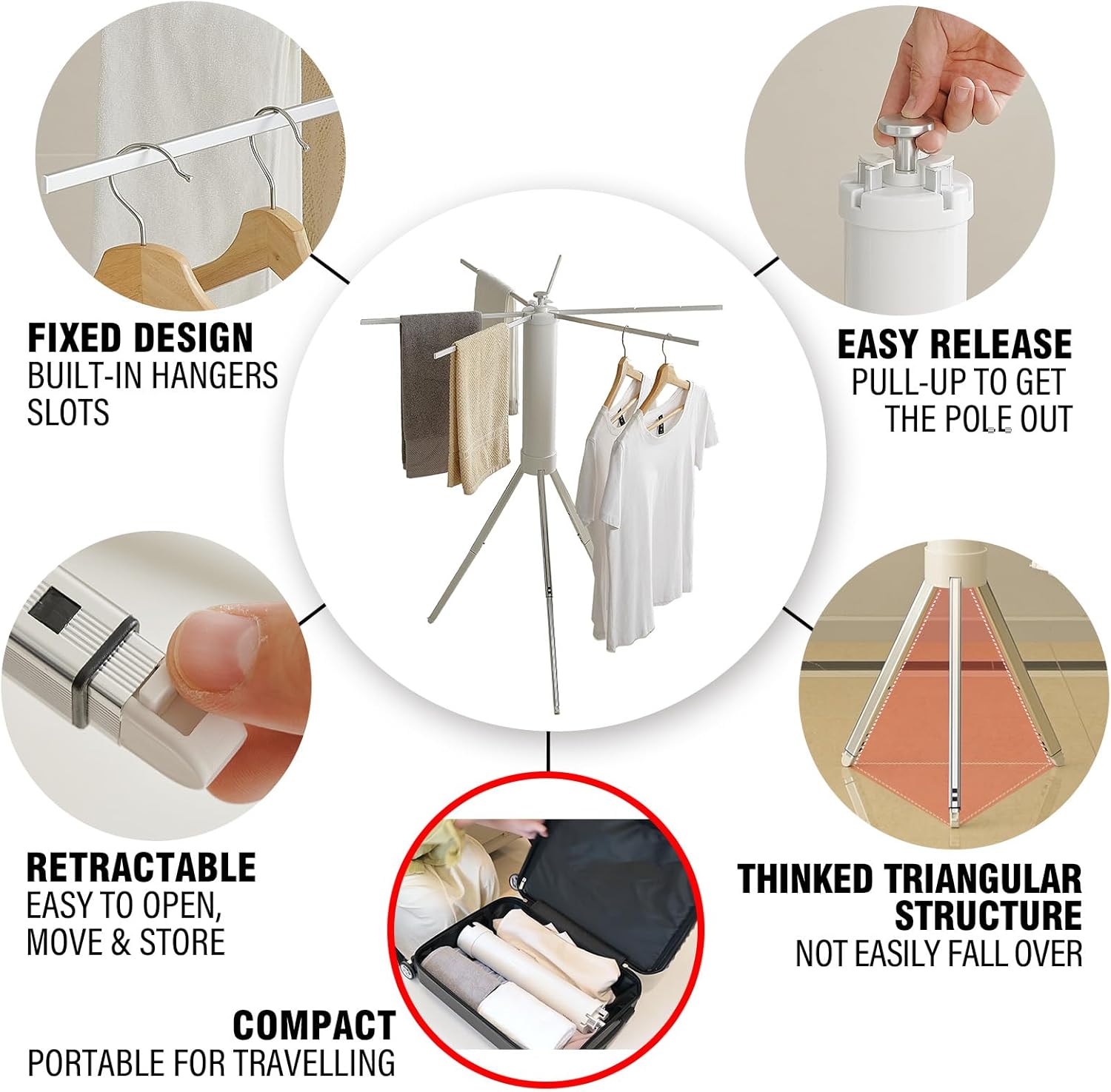 FIXED DESIGN
BUILT-IN HANGERS SLOTS

EASY RELEASE
PULL-UP TO GET THE POLE OUT

RETRACTABLE
EASY TO OPEN, MOVE & STORE

THINKED TRIANGULAR STRUCTURE
NOT EASILY FALL OVER

COMPACT
PORTABLE FOR TRAVELLING