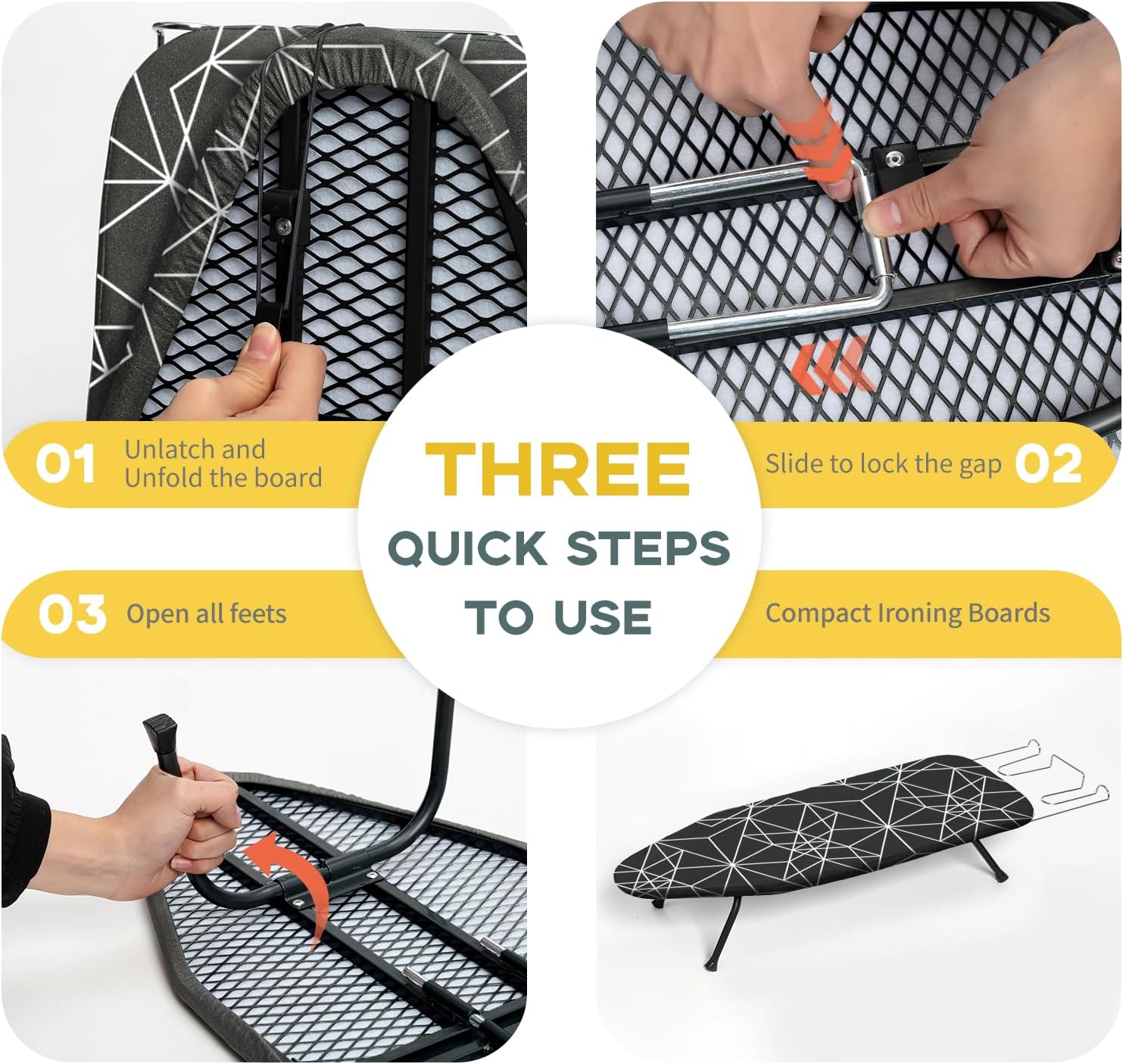 01 Unlatch and Unfold the board

THREE
QUICK STEPS
TO USE

Slide to lock the gap 02

03 Open all feets

Compact Ironing Boards