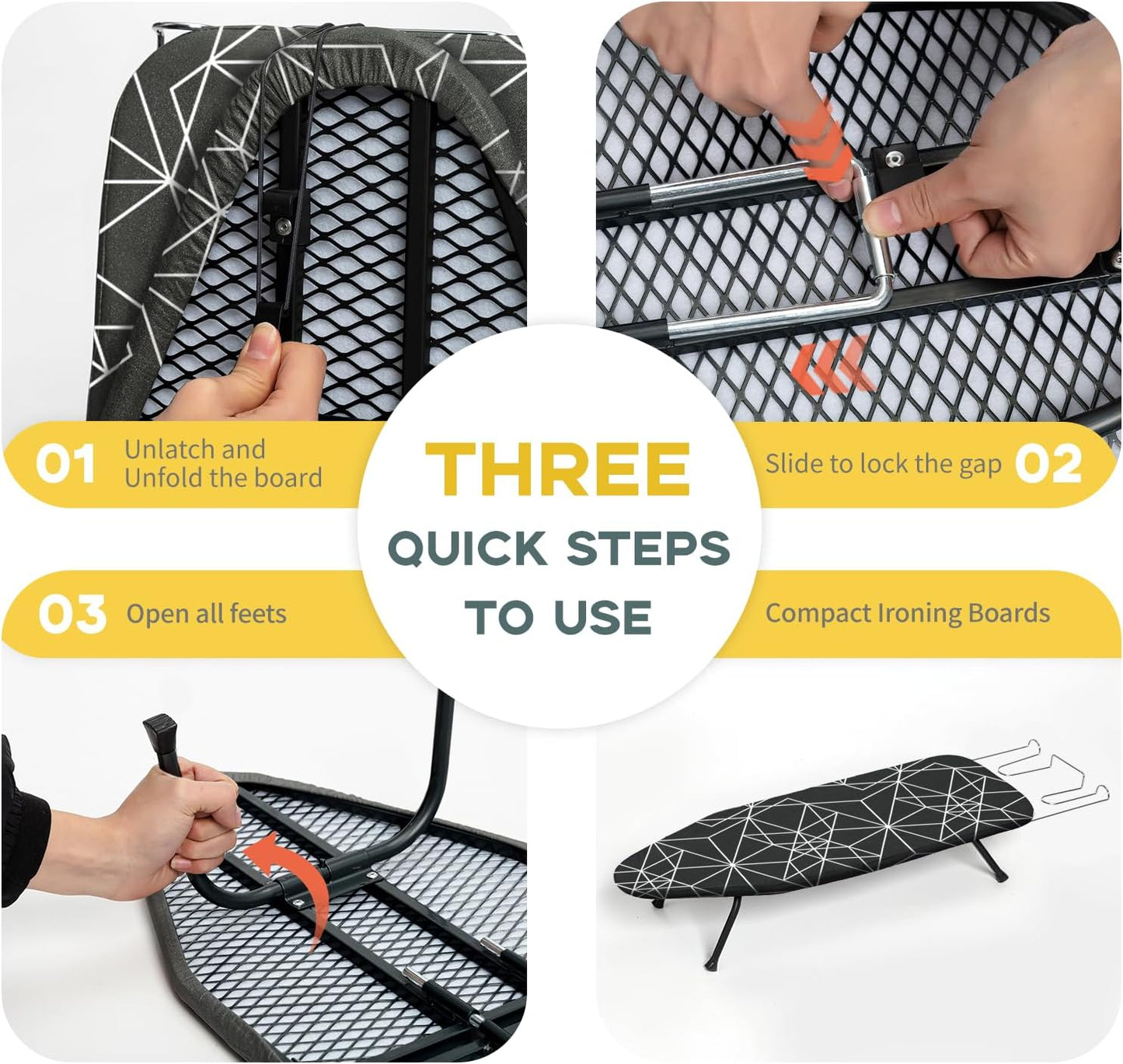 01 Unlatch and Unfold the board

THREE
QUICK STEPS
TO USE

Slide to lock the gap 02

03 Open all feets

Compact Ironing Boards