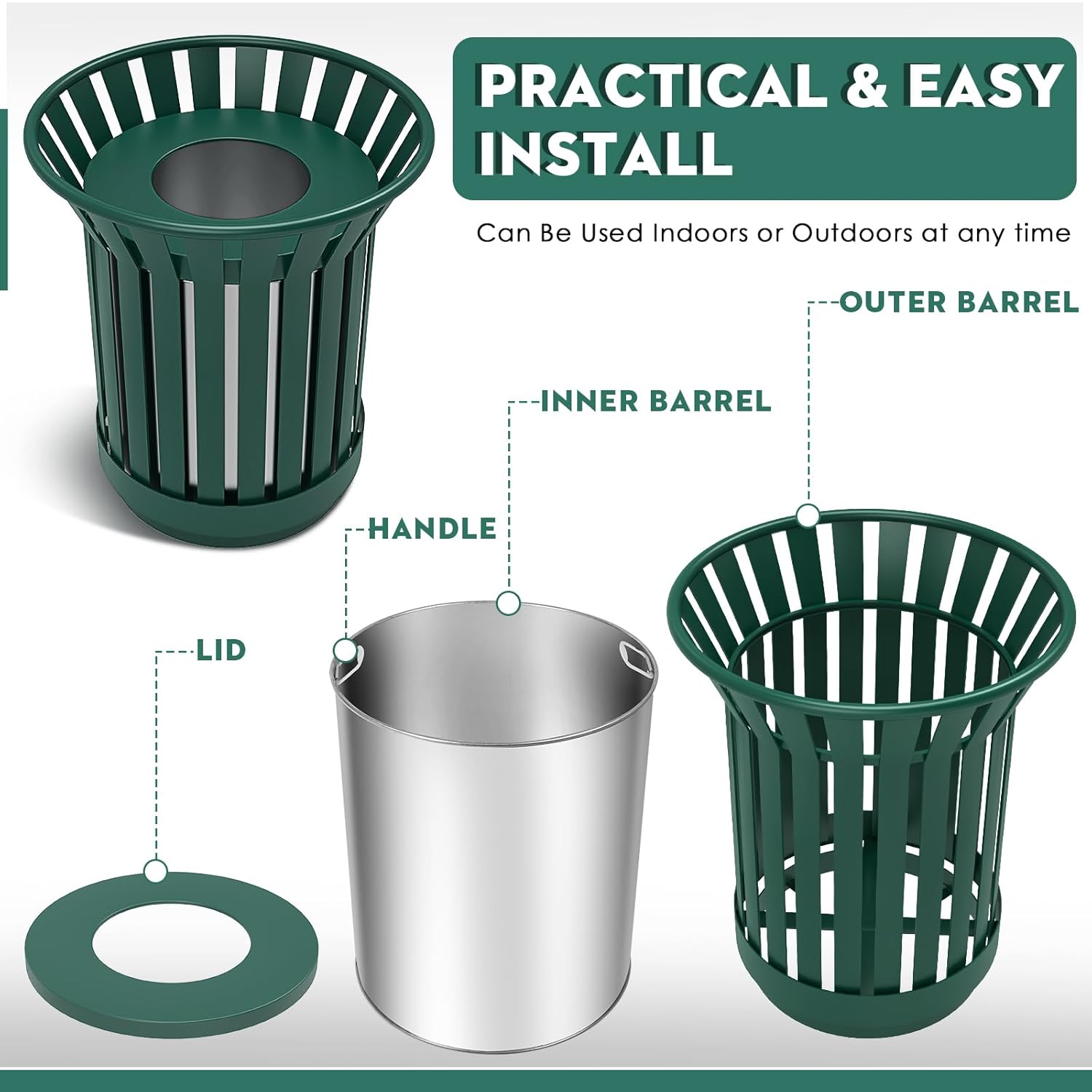 PRACTICAL & EASY INSTALL

Can Be Used Indoors or Outdoors at any time

OUTER BARREL

INNER BARREL

HANDLE

LID