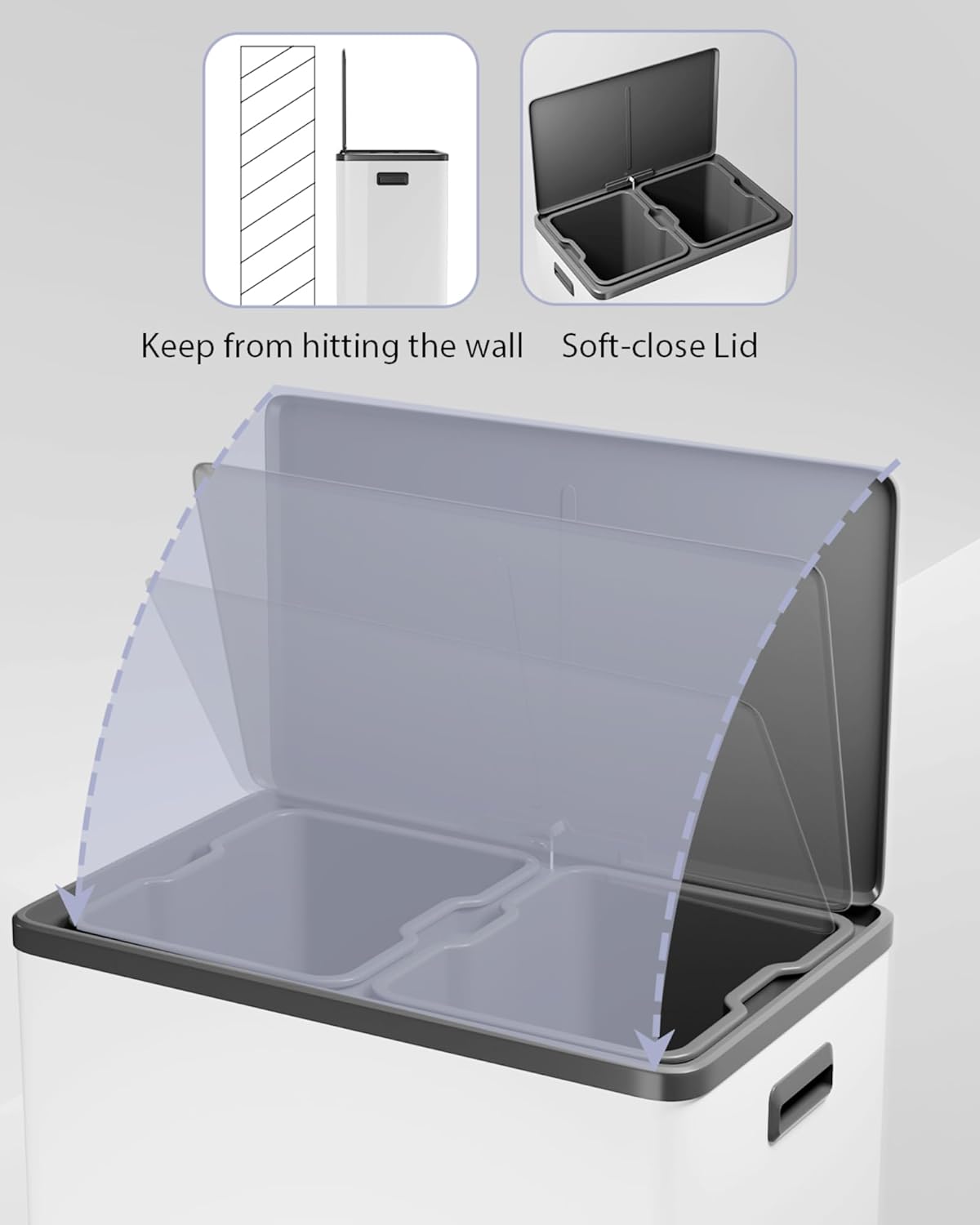 Keep from hitting the wall

Soft-close Lid