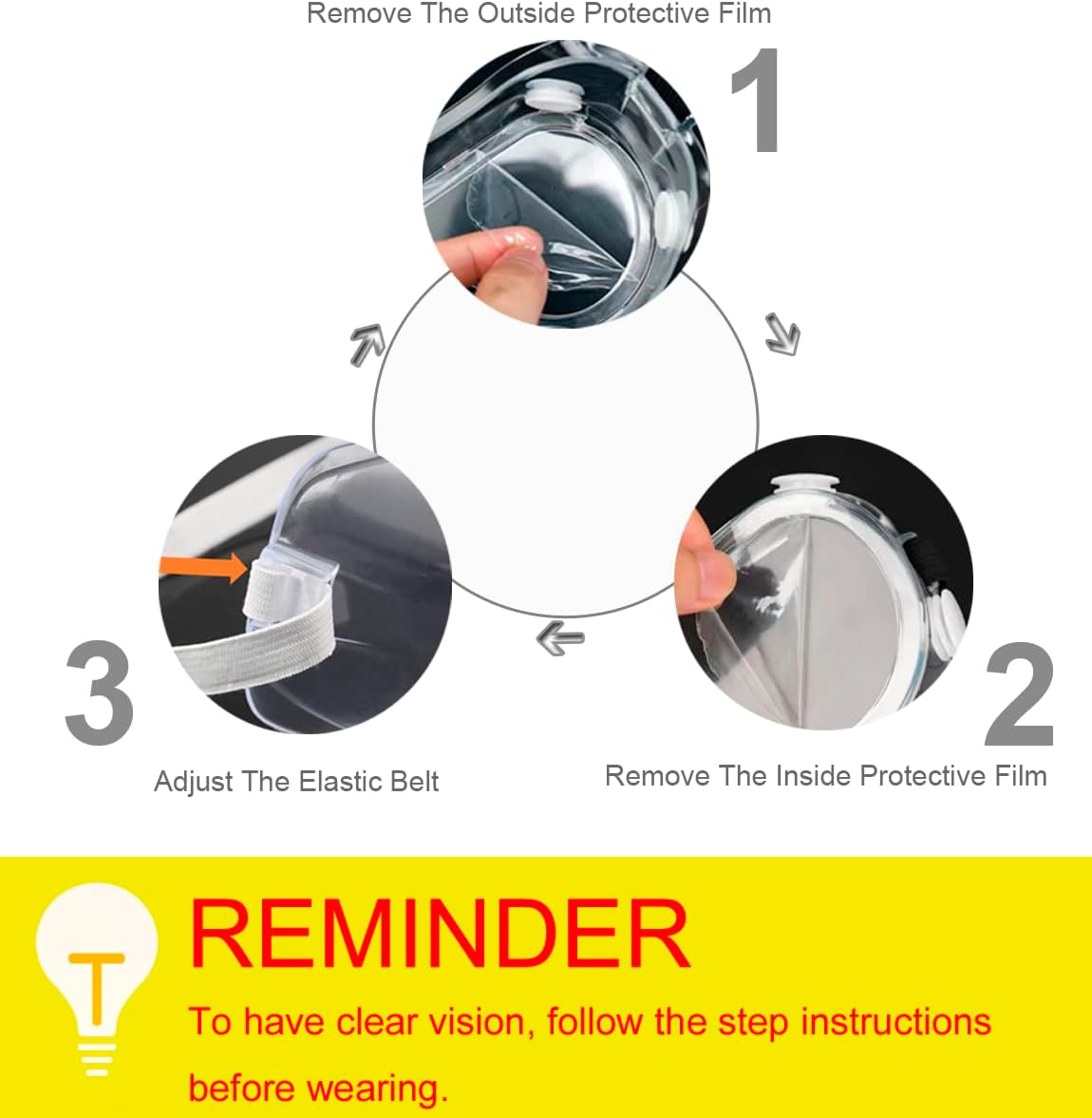 Remove The Outside Protective Film

1

2

Remove The Inside Protective Film

3

Adjust The Elastic Belt

REMINDER

To have clear vision, follow the step instructions before wearing.