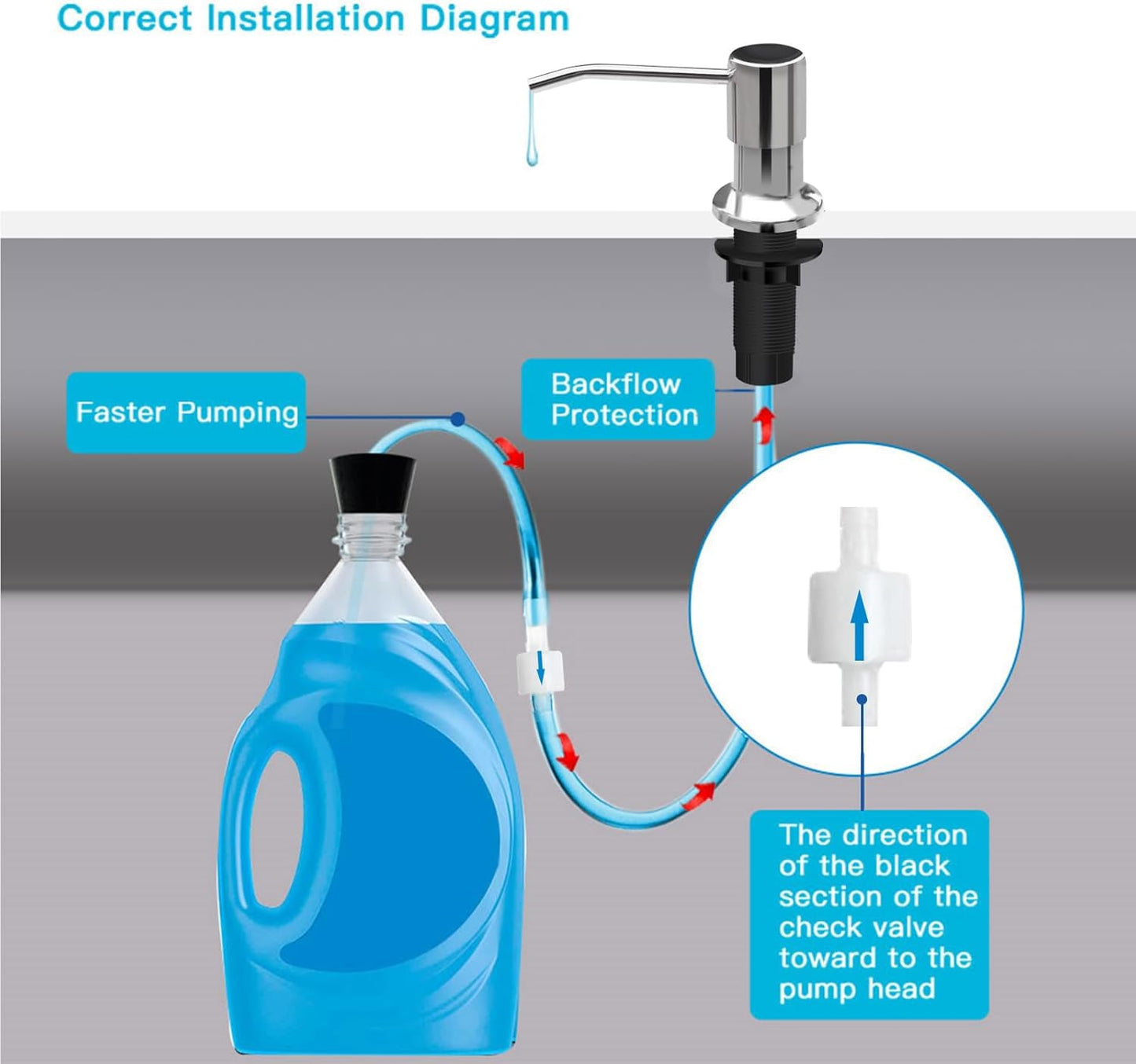 Correct Installation Diagram

Faster Pumping

Backflow Protection

The direction of the black section of the check valve toward to the pump head